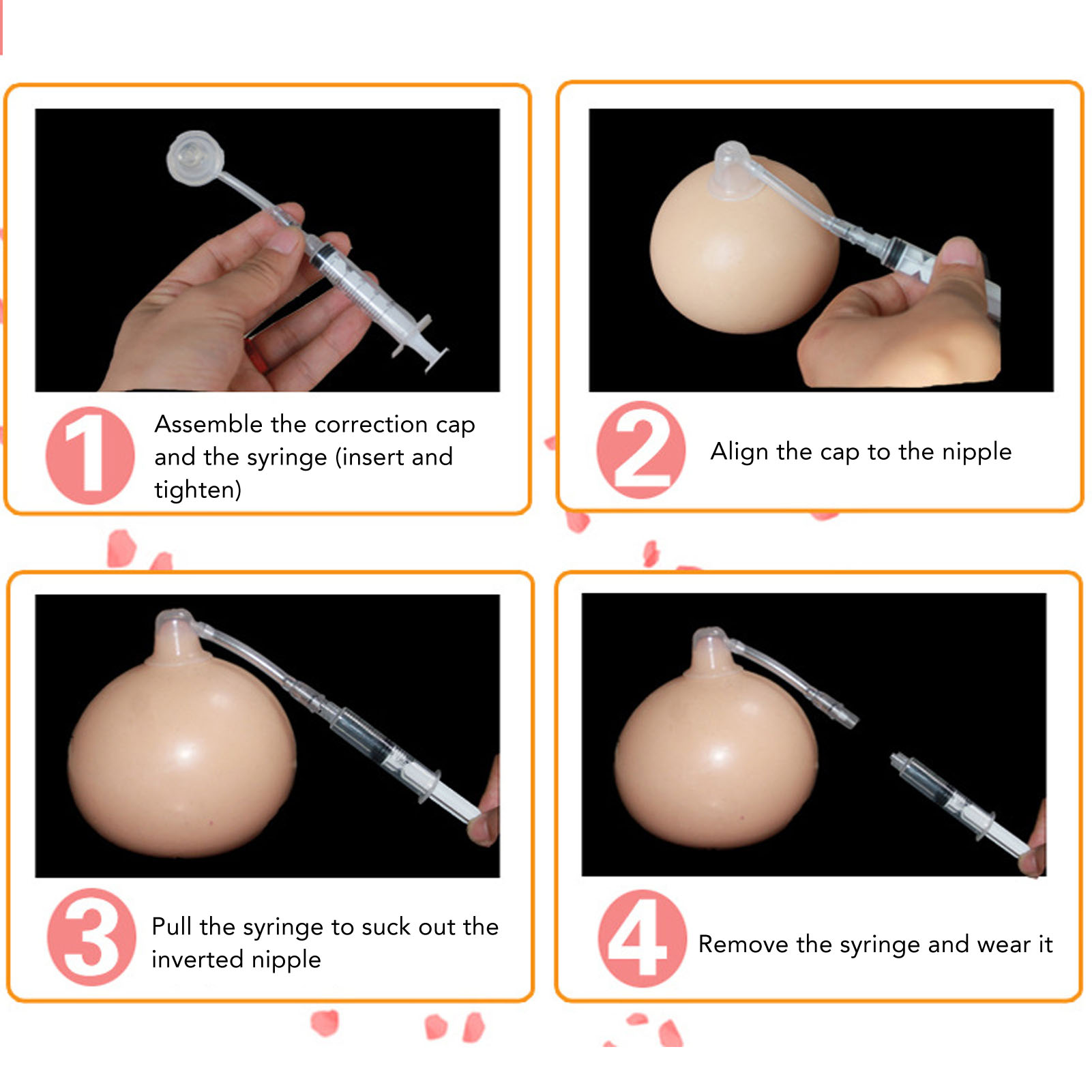 1 Assemble the correction cap and the syringe (insert and tighten)

2 Align the cap to the nipple

3 Pull the syringe to suck out the inverted nipple

4 Remove the syringe and wear it