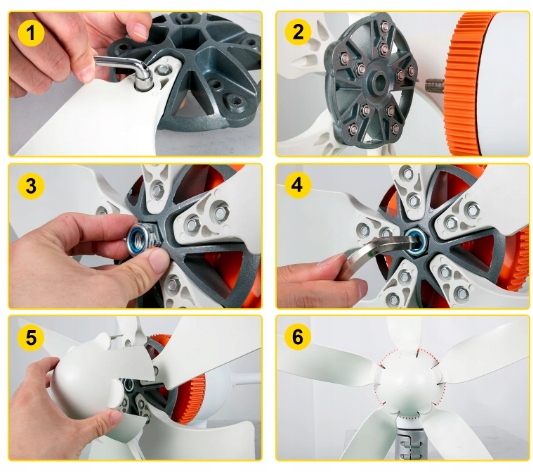 1
2
3
4
5
6