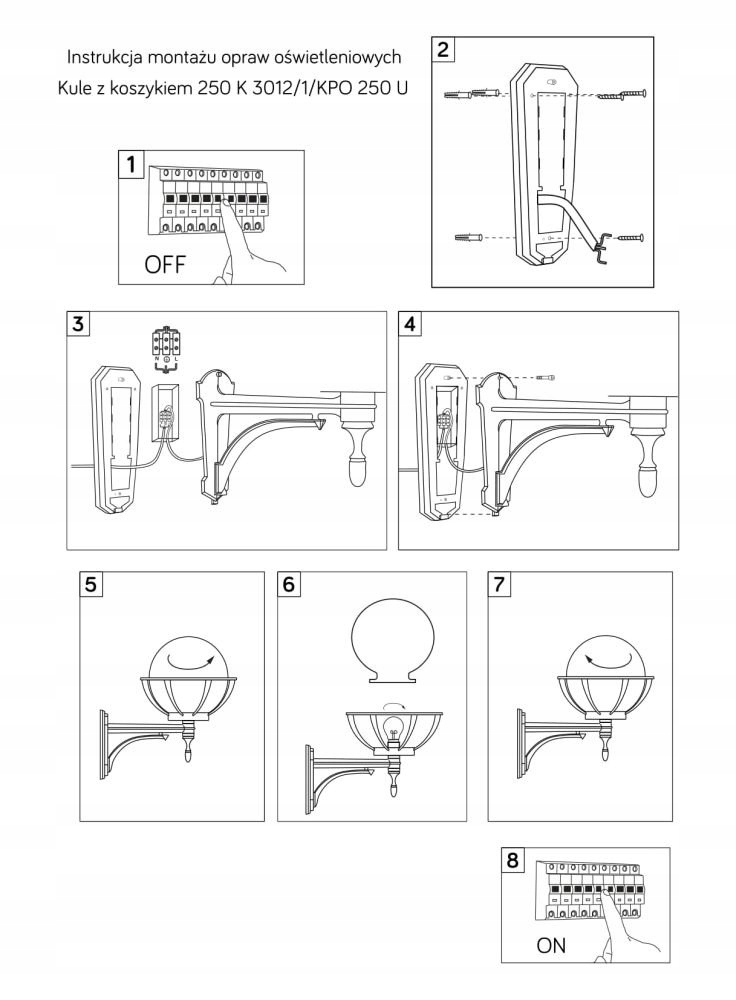 Instrukcja montażu opraw oświetleniowych
Kule z koszykiem 250 K 3012/1/KPO 250 U

1
OFF

2

3
N L

4

5

6

7

8
ON