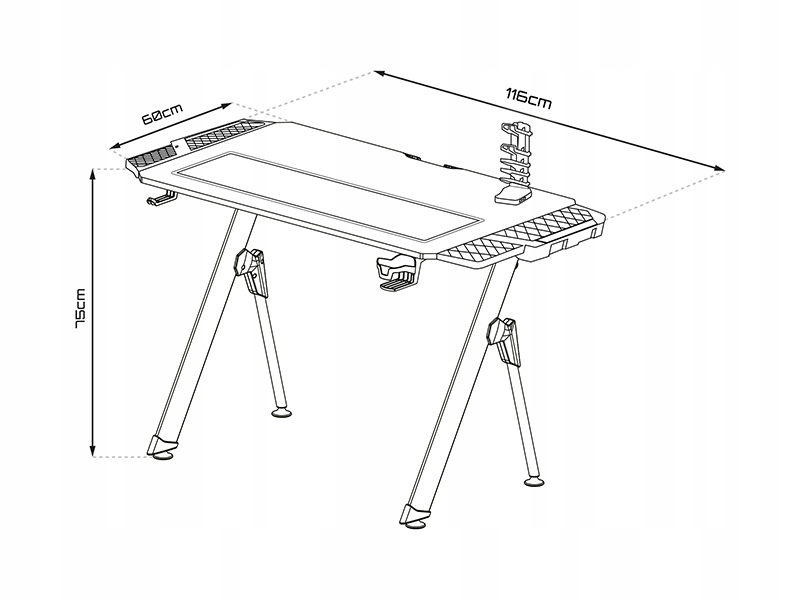 60cm

116cm

75cm