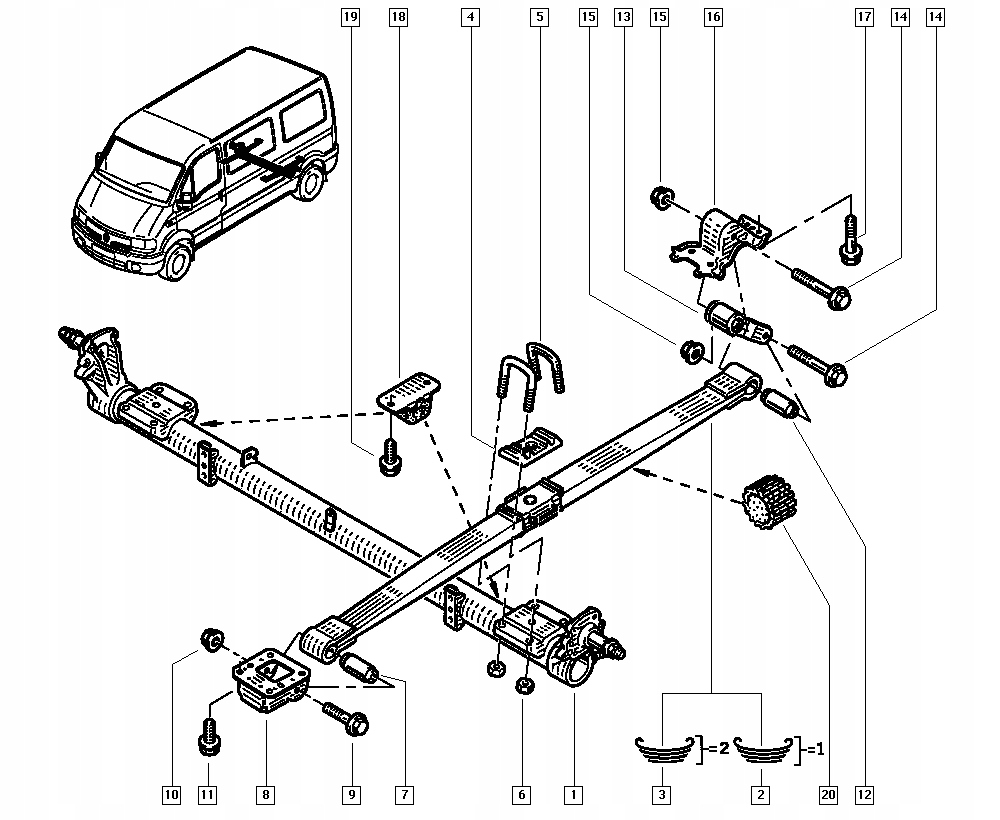 19 18 4 5 15 13 15 16 17 14 14

=2 =1

10 11 8 9 7 6 1 3 2 20 12