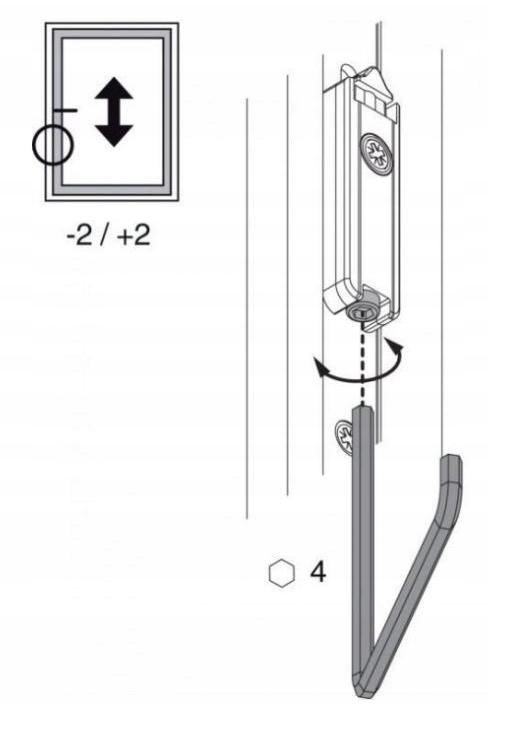 -2 / +2

4