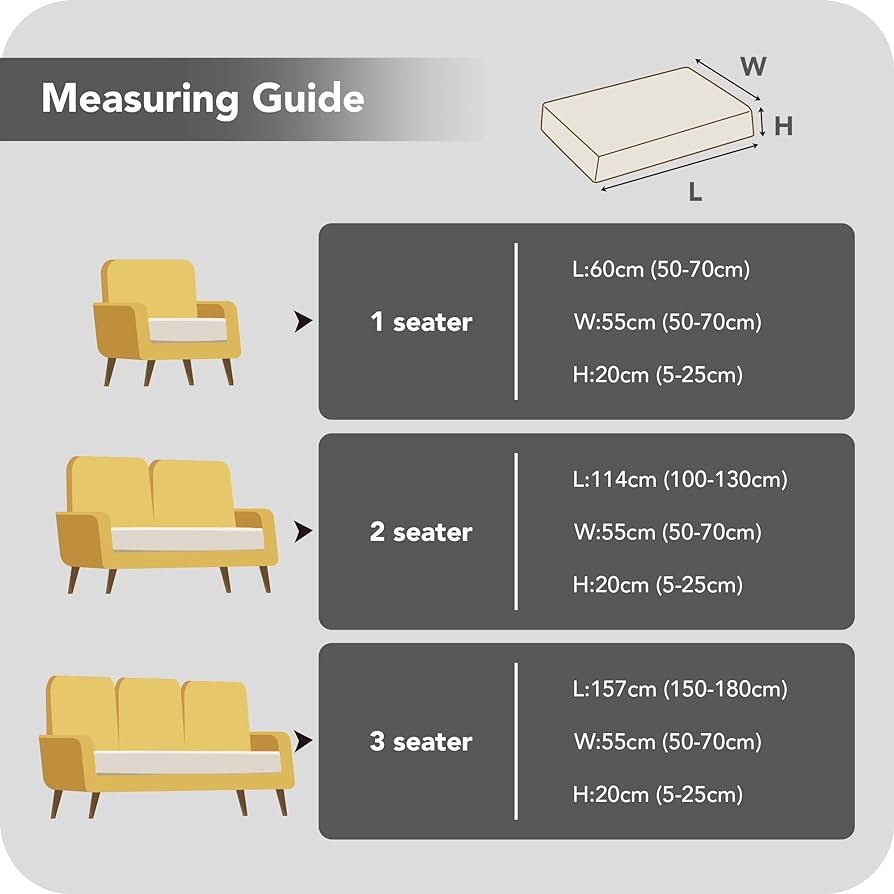 Measuring Guide

W
H
L

1 seater
L:60cm (50-70cm)
W:55cm (50-70cm)
H:20cm (5-25cm)

2 seater
L:114cm (100-130cm)
W:55cm (50-70cm)
H:20cm (5-25cm)

3 seater
L:157cm (150-180cm)
W:55cm (50-70cm)
H:20cm (5-25cm)