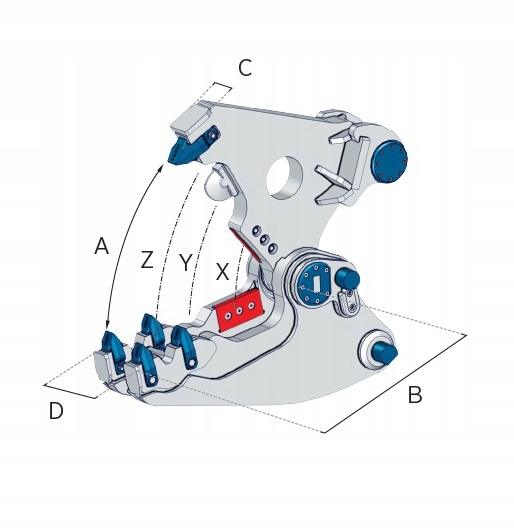 C
A
Z
Y
X
D
B