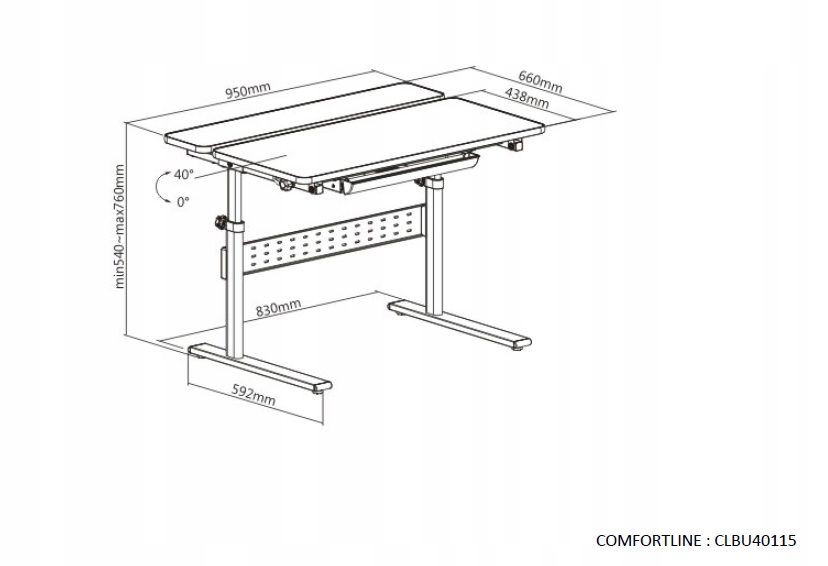 950mm
660mm
438mm
40°
0°
min540~max760mm
830mm
592mm
COMFORTLINE : CLBU40115