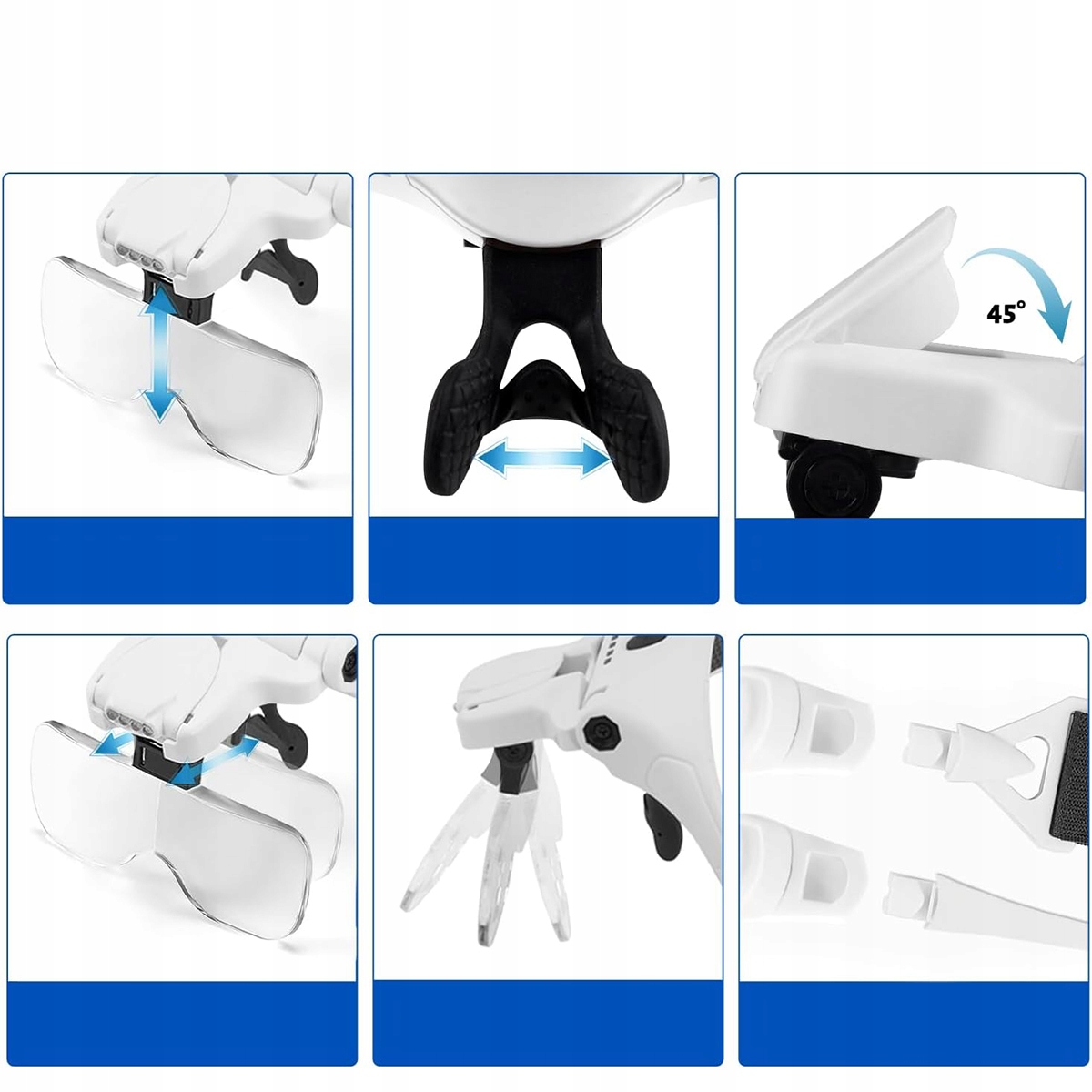 45°