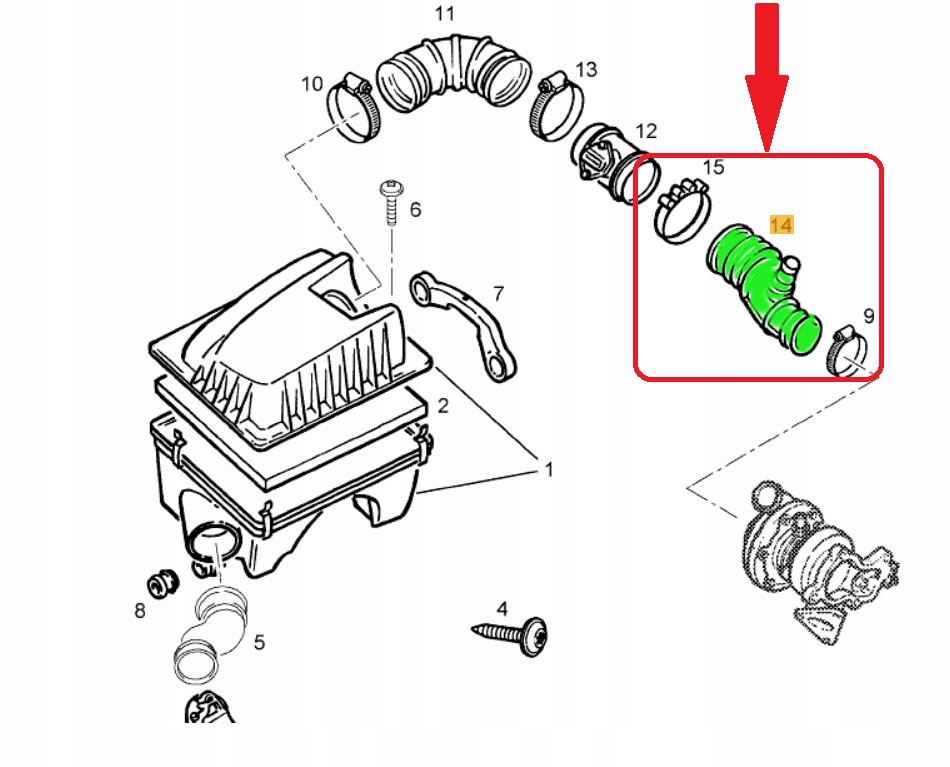 11
10
13
12
15
14
6
7
9
2
1
8
5
4