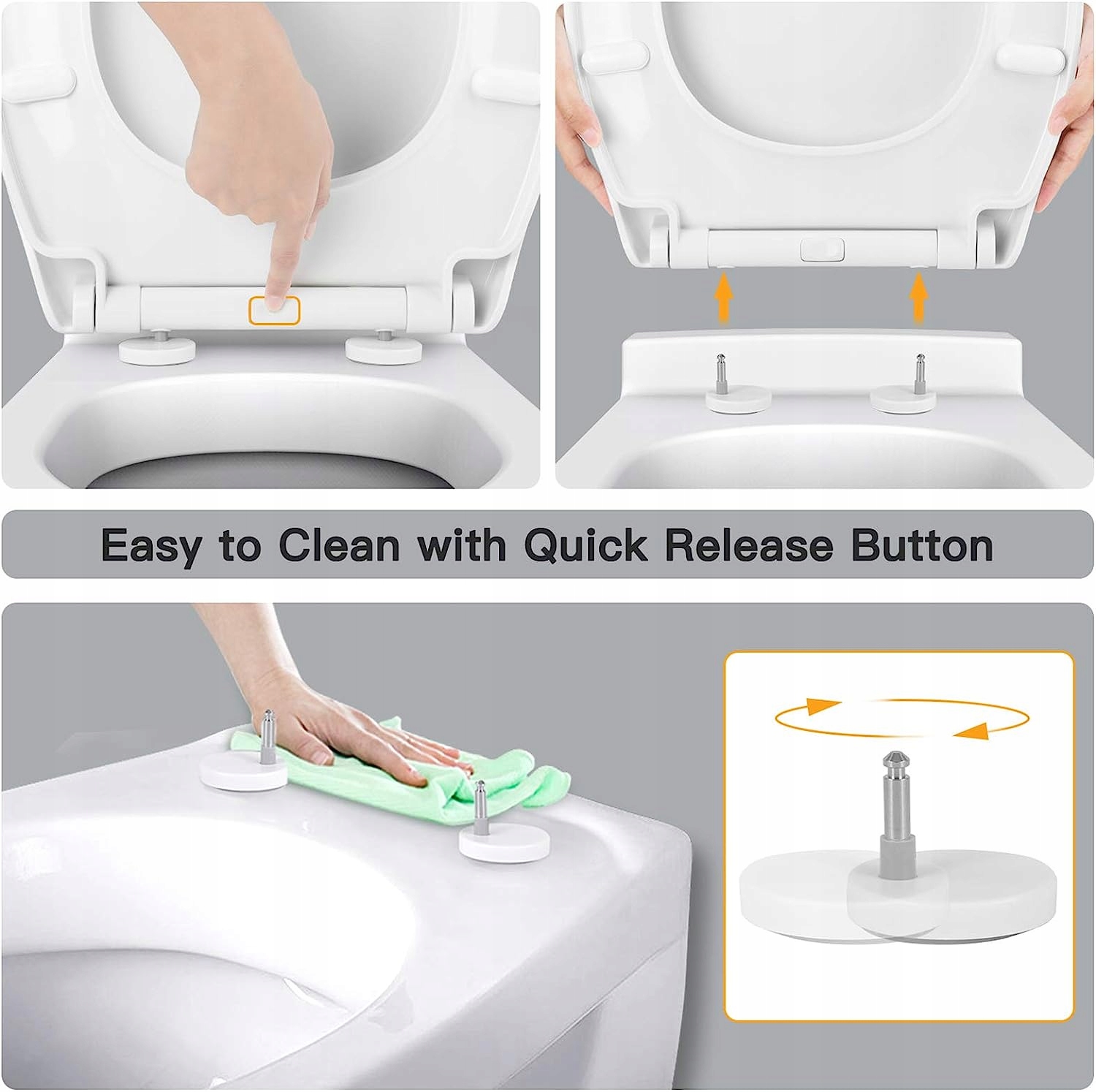 Easy to Clean with Quick Release Button