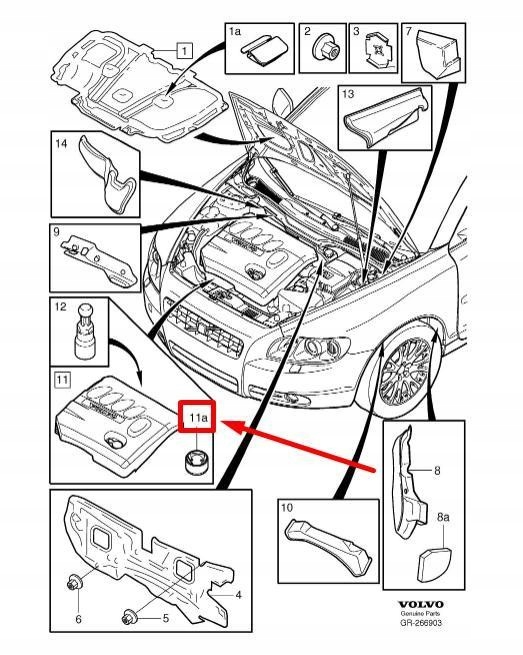 1
1a
2
3
7
13
14
9
12
11
11a
8
8a
10
4
6
5
VOLVO
Genuine Parts
GR-266903