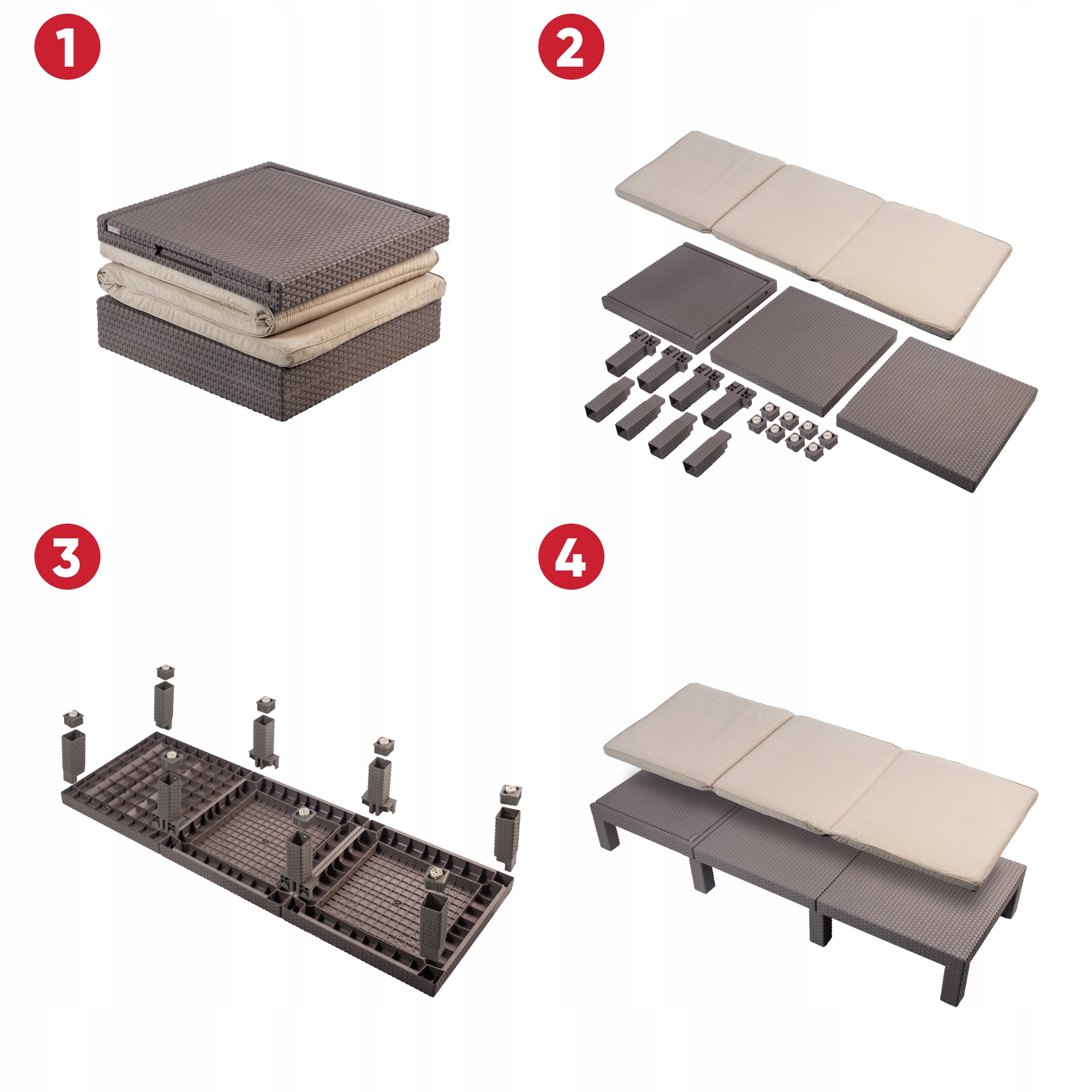 1

2

3

4