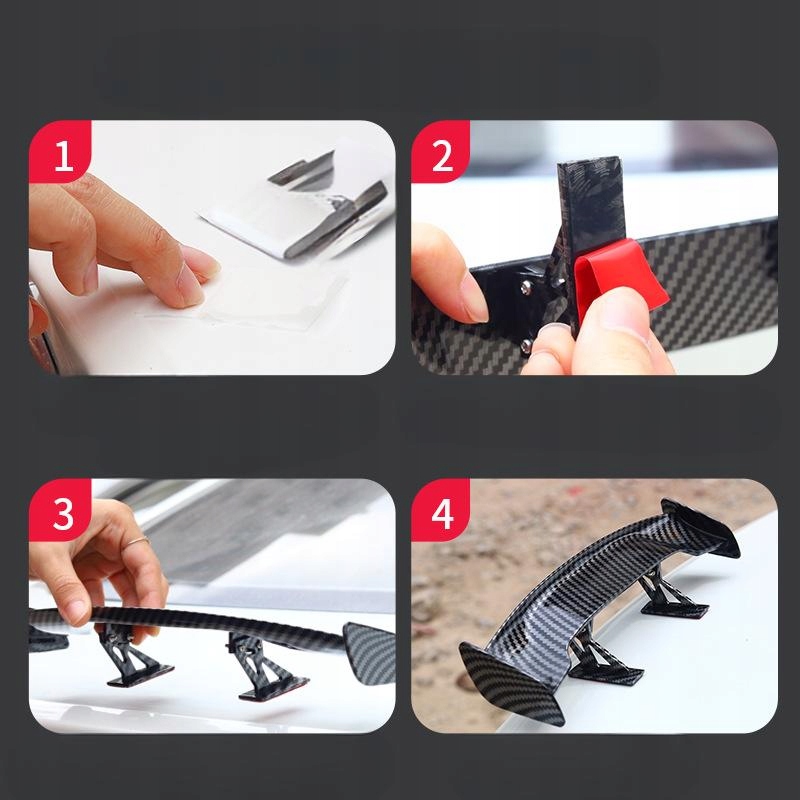 1

2

3

4