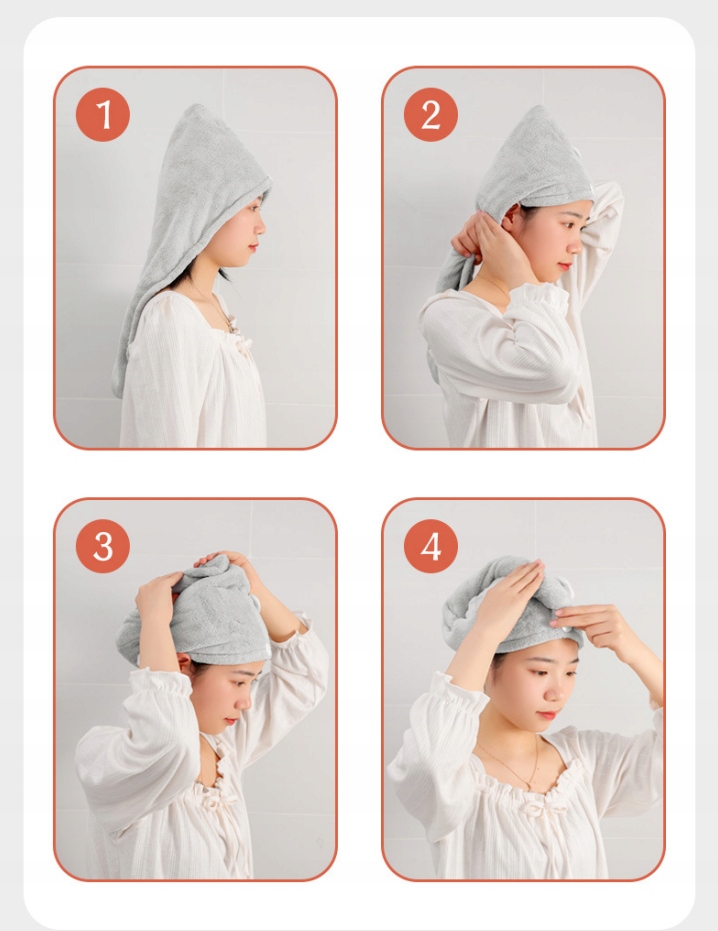 1

2

3

4