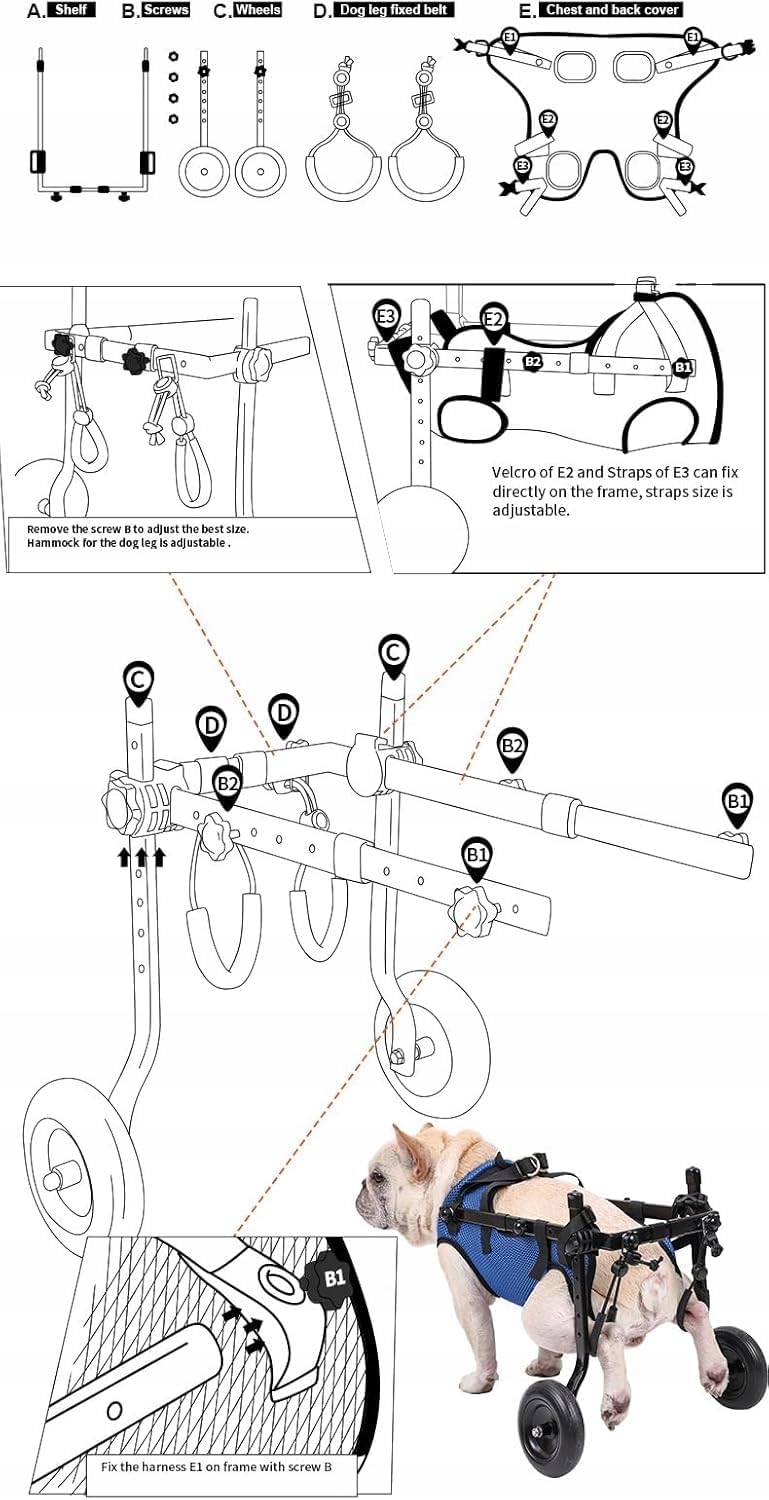 A. Shelf B. Screws C. Wheels D. Dog leg fixed belt E. Chest and back cover

E1 E1 E2 E2 E3 E3

Remove the screw B to adjust the best size. Hammock for the dog leg is adjustable .

E3 E2 B2 B1

Velcro of E2 and Straps of E3 can fix directly on the frame, straps size is adjustable.

C C D D B2 B2 B1 B1

B1

Fix the harness E1 on frame with screw B