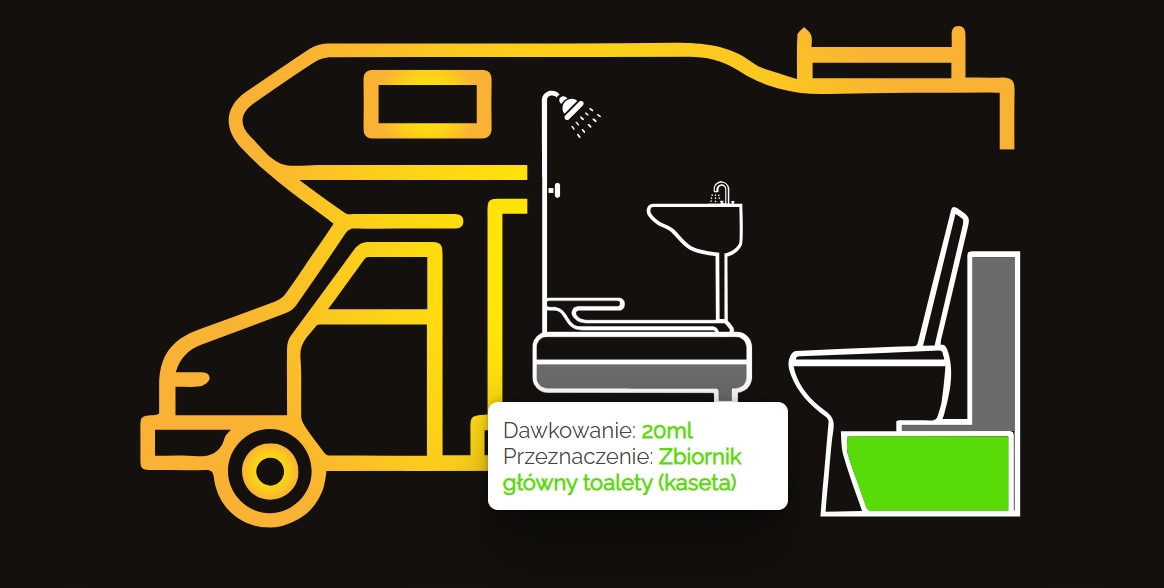 Dawkowanie: 20ml
Przeznaczenie: Zbiornik główny toalety (kaseta)