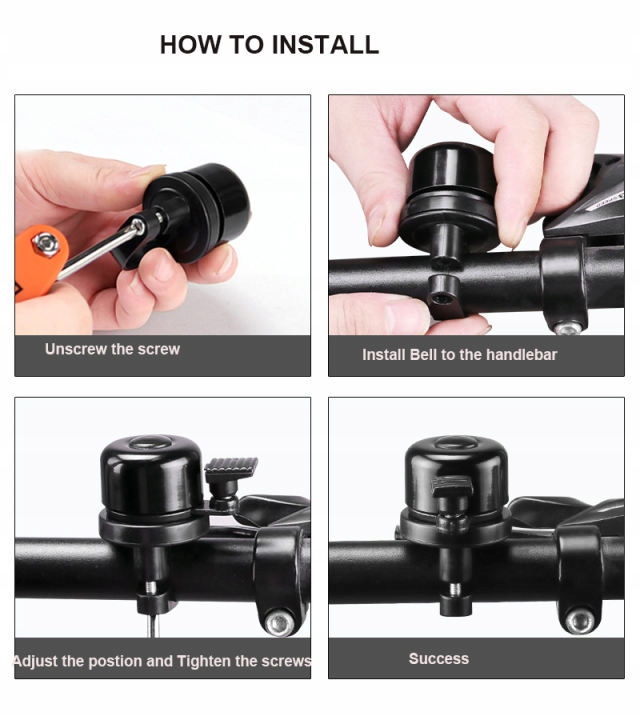 HOW TO INSTALL

Unscrew the screw

Install Bell to the handlebar

Adjust the postion and Tighten the screws

Success