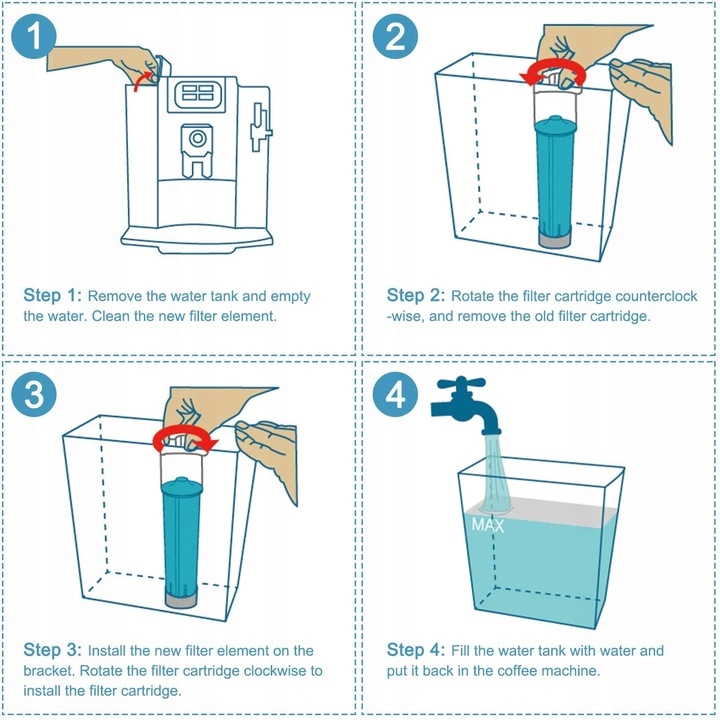 1

Step 1: Remove the water tank and empty the water. Clean the new filter element.

2

Step 2: Rotate the filter cartridge counterclock-wise, and remove the old filter cartridge.

3

Step 3: Install the new filter element on the bracket. Rotate the filter cartridge clockwise to install the filter cartridge.

4

MAX

Step 4: Fill the water tank with water and put it back in the coffee machine.