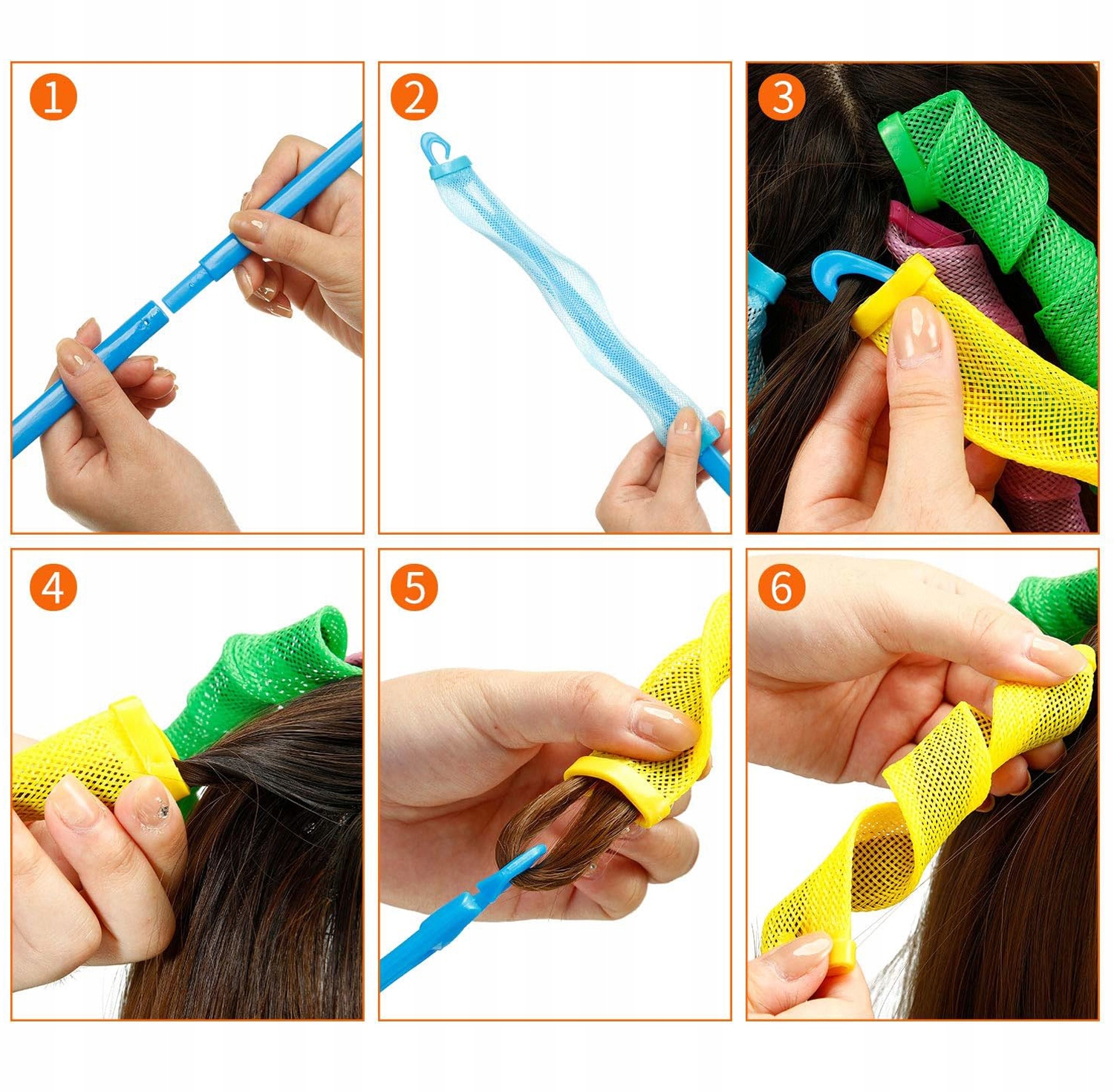 1

2

3

4

5

6