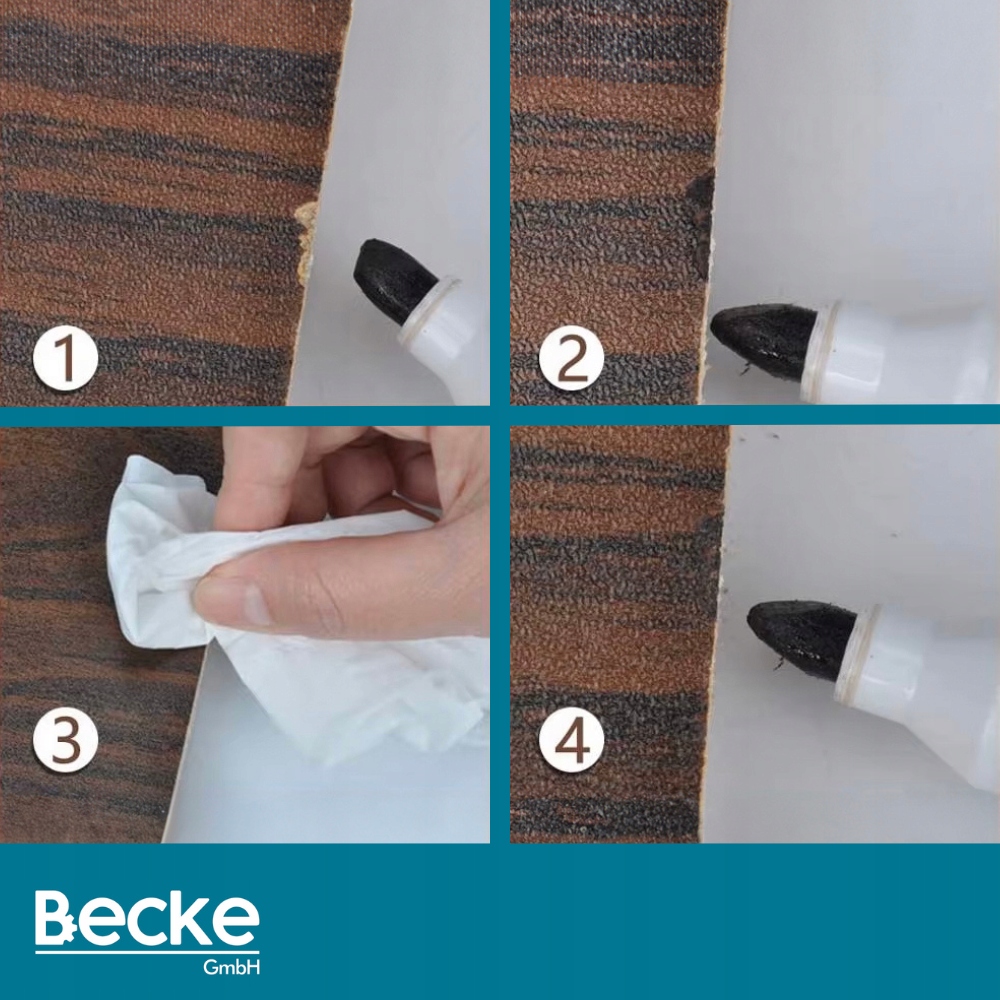 1

2

3

4

Becke
GmbH