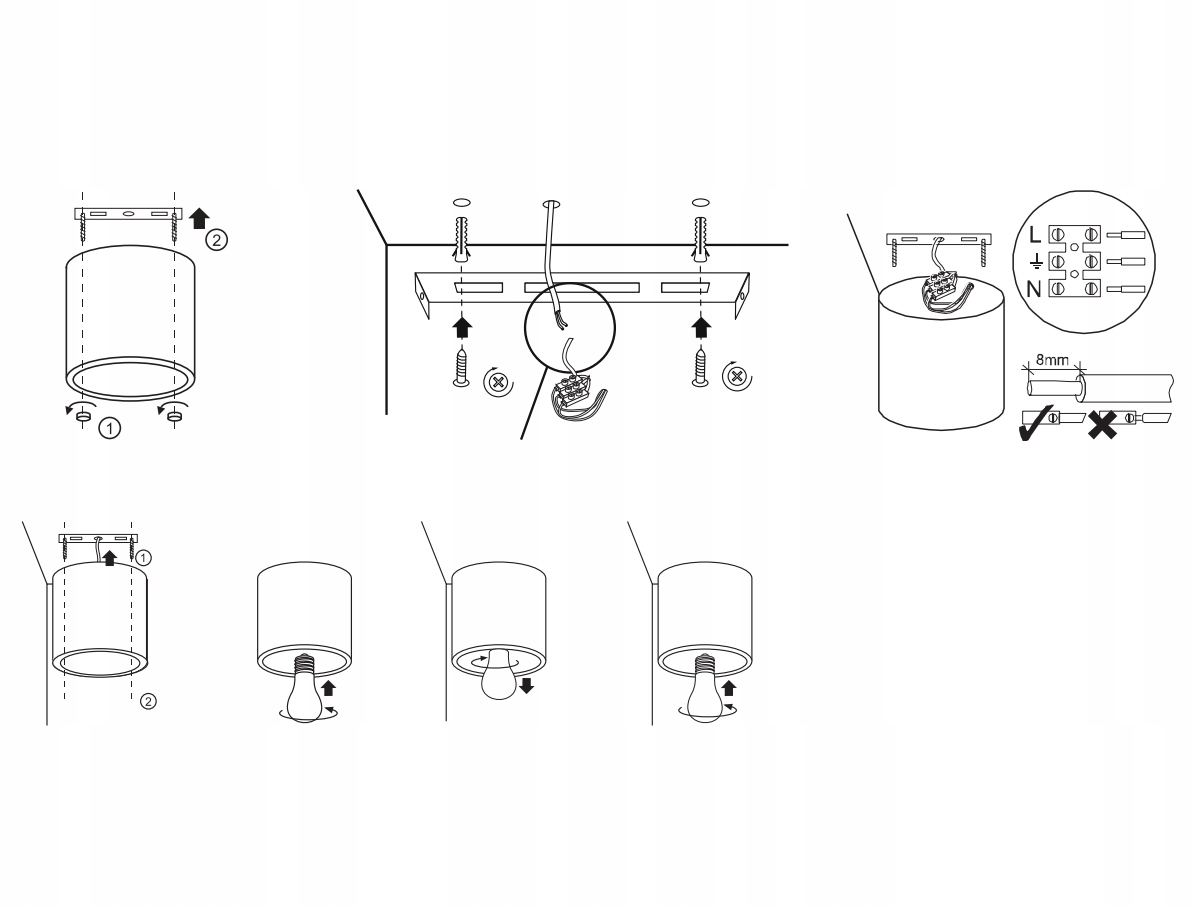 ② ① L N 8mm ① ②