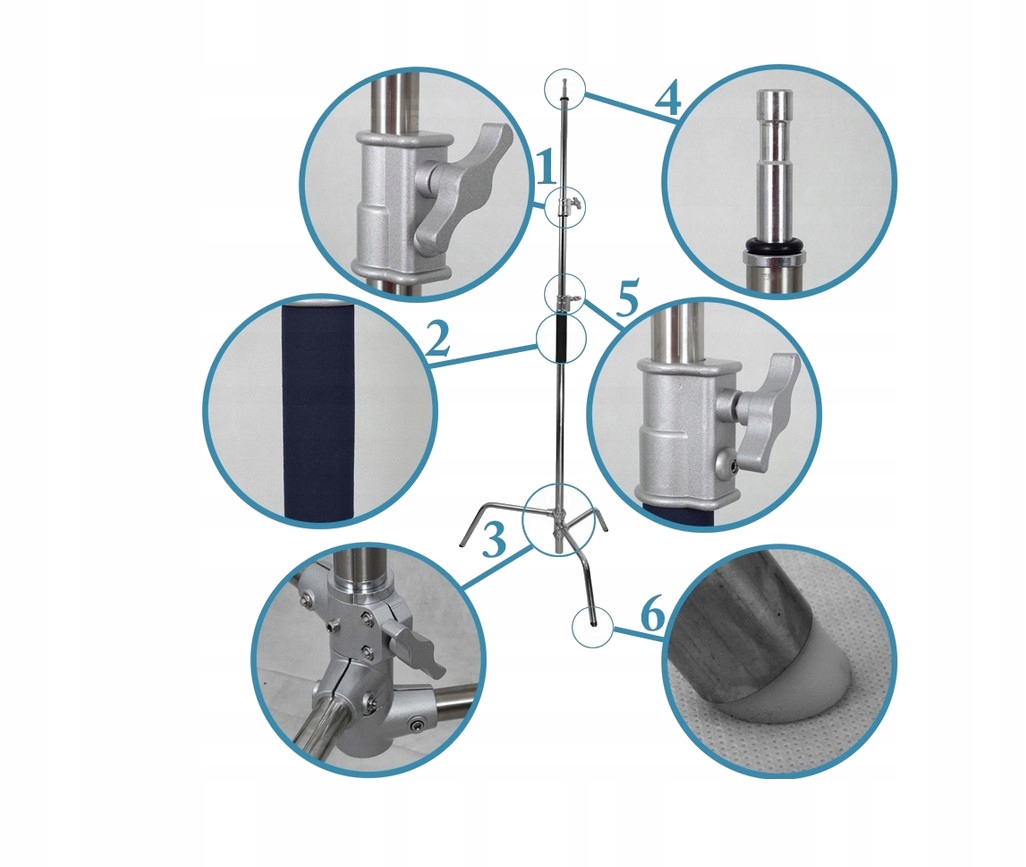 1
4
2
5
3
6