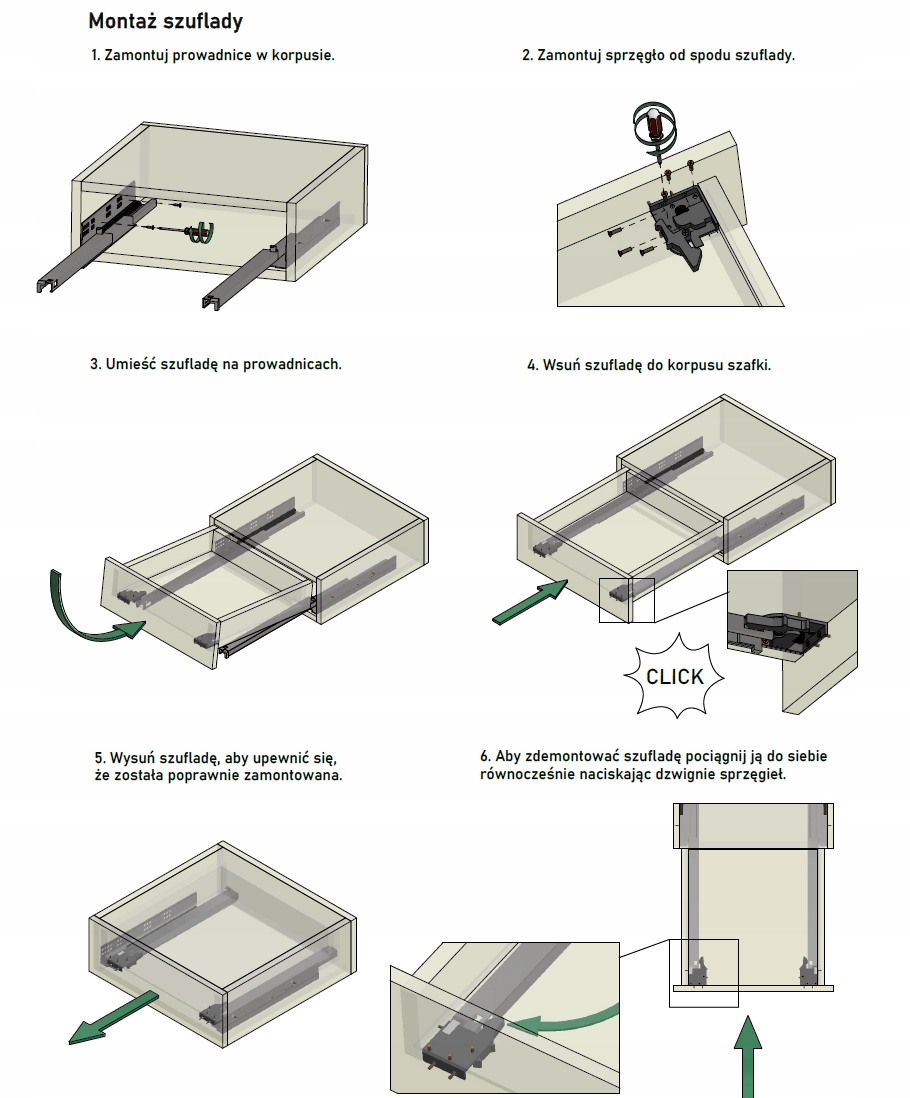 Montaż szuflady

1. Zamontuj prowadnice w korpusie.

2. Zamontuj sprzęgło od spodu szuflady.

3. Umieść szufladę na prowadnicach.

4. Wsuń szufladę do korpusu szafki.

CLICK

5. Wysuń szufladę, aby upewnić się, że została poprawnie zamontowana.

6. Aby zdemontować szufladę pociągnij ją do siebie równocześnie naciskając dzwignie sprzęgieł.