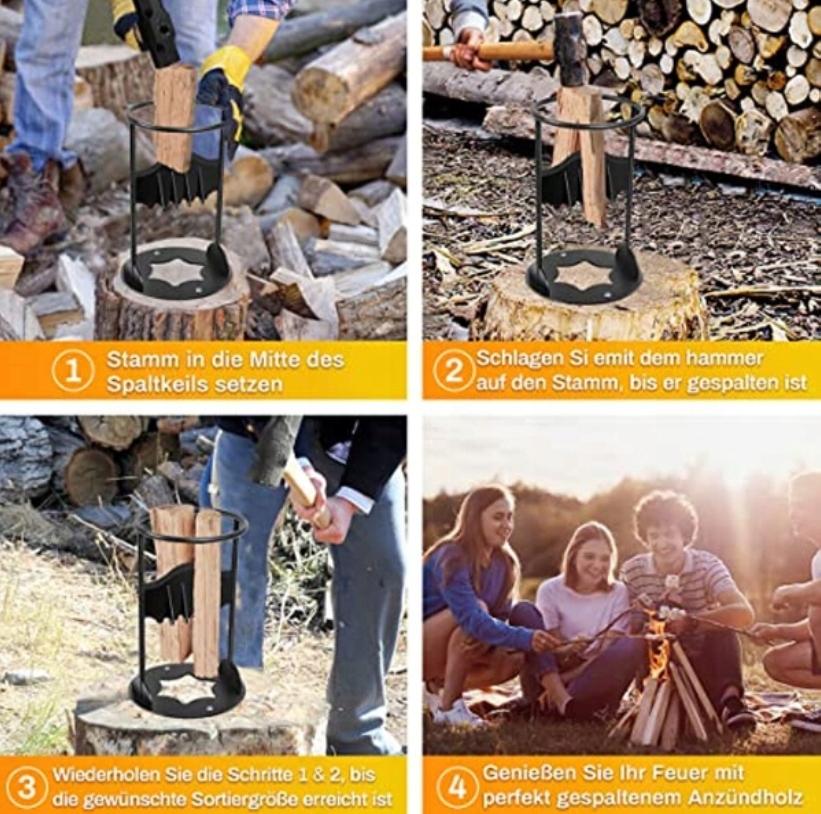 1 Stamm in die Mitte des Spaltkeils setzen

2 Schlagen Si emit dem hammer auf den Stamm, bis er gespalten ist

3 Wiederholen Sie die Schritte 1 & 2, bis die gewünschte Sortiergröße erreicht ist

4 Genießen Sie Ihr Feuer mit perfekt gespaltenem Anzündholz