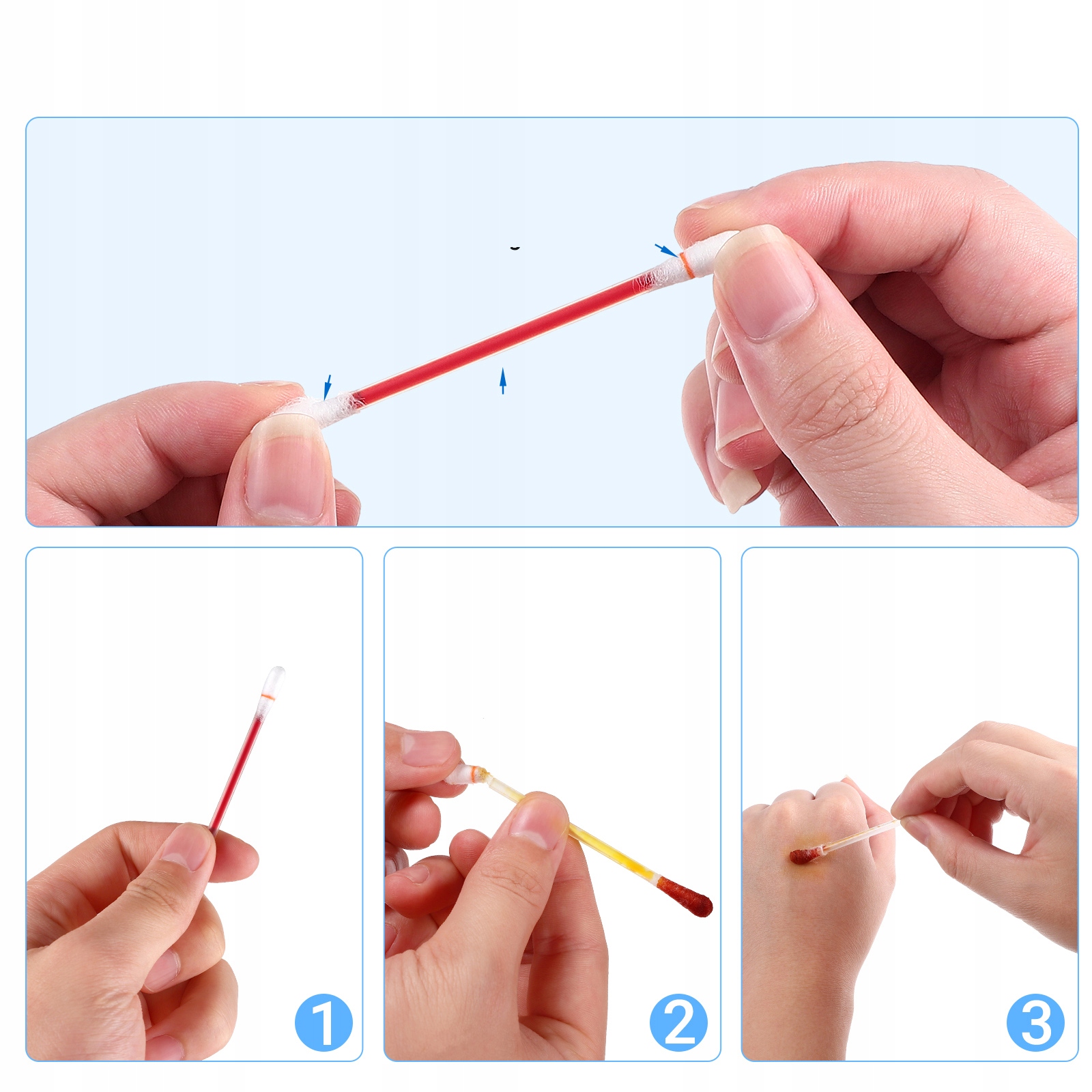 1

2

3