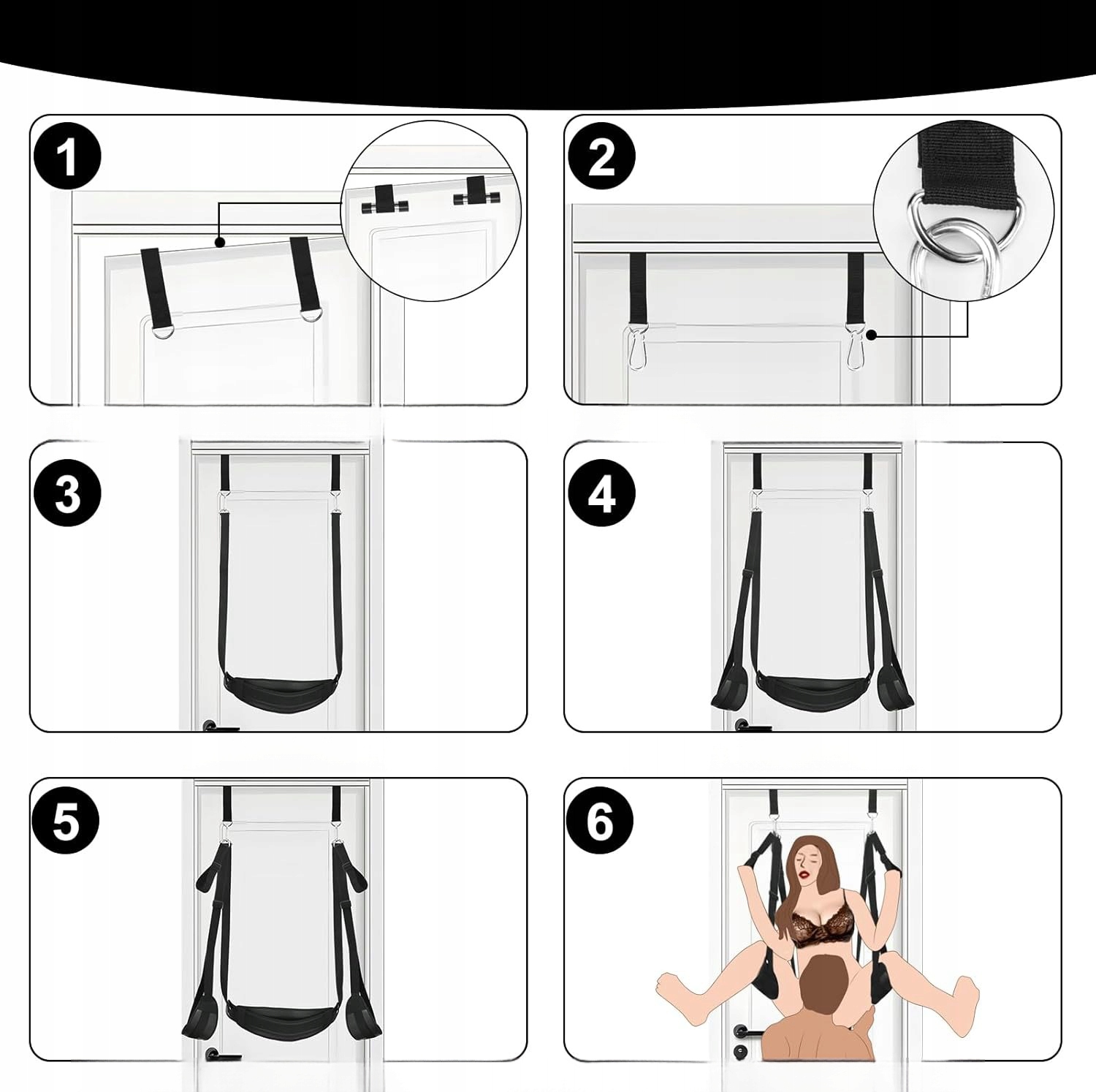 1

2

3

4

5

6