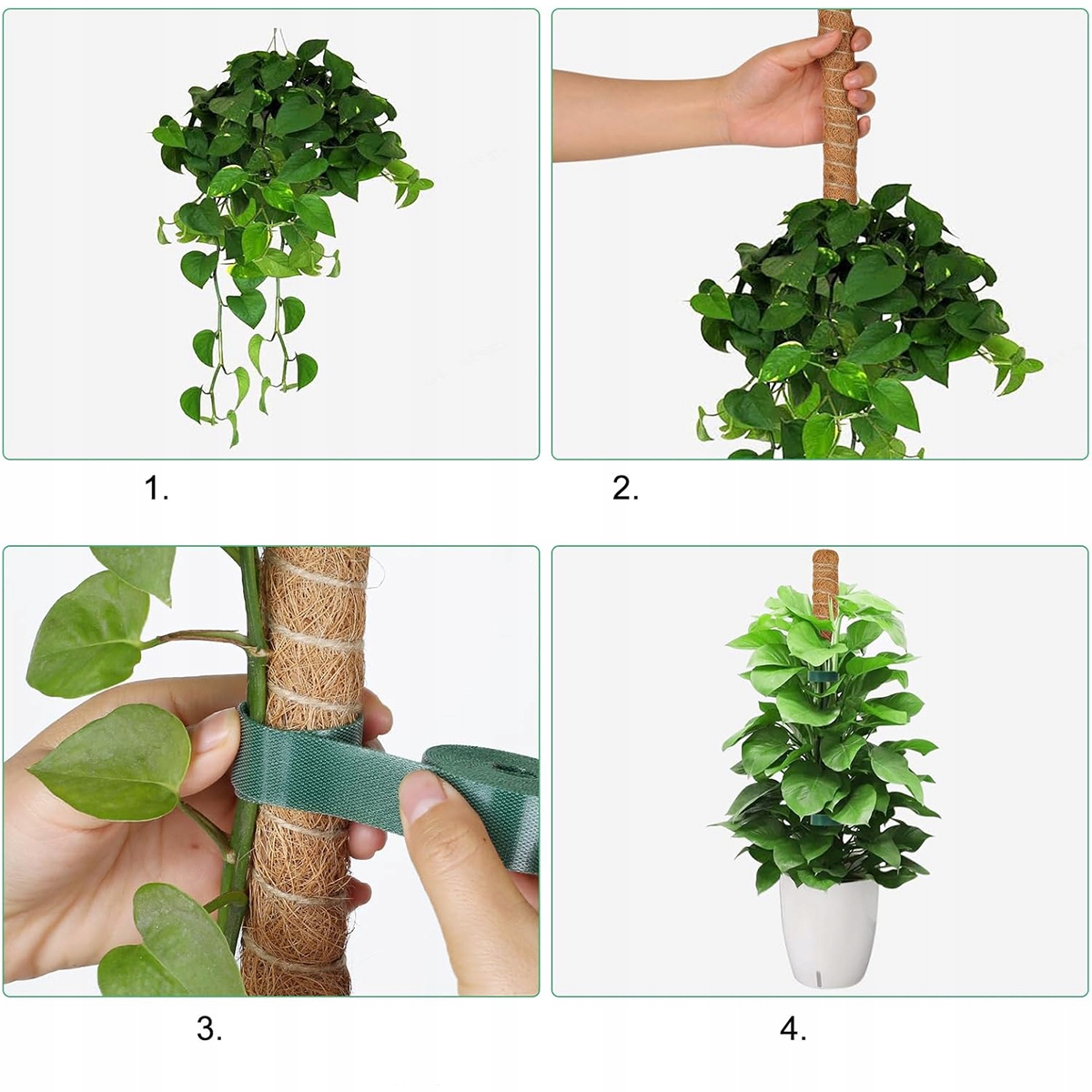 1.

2.

3.

4.