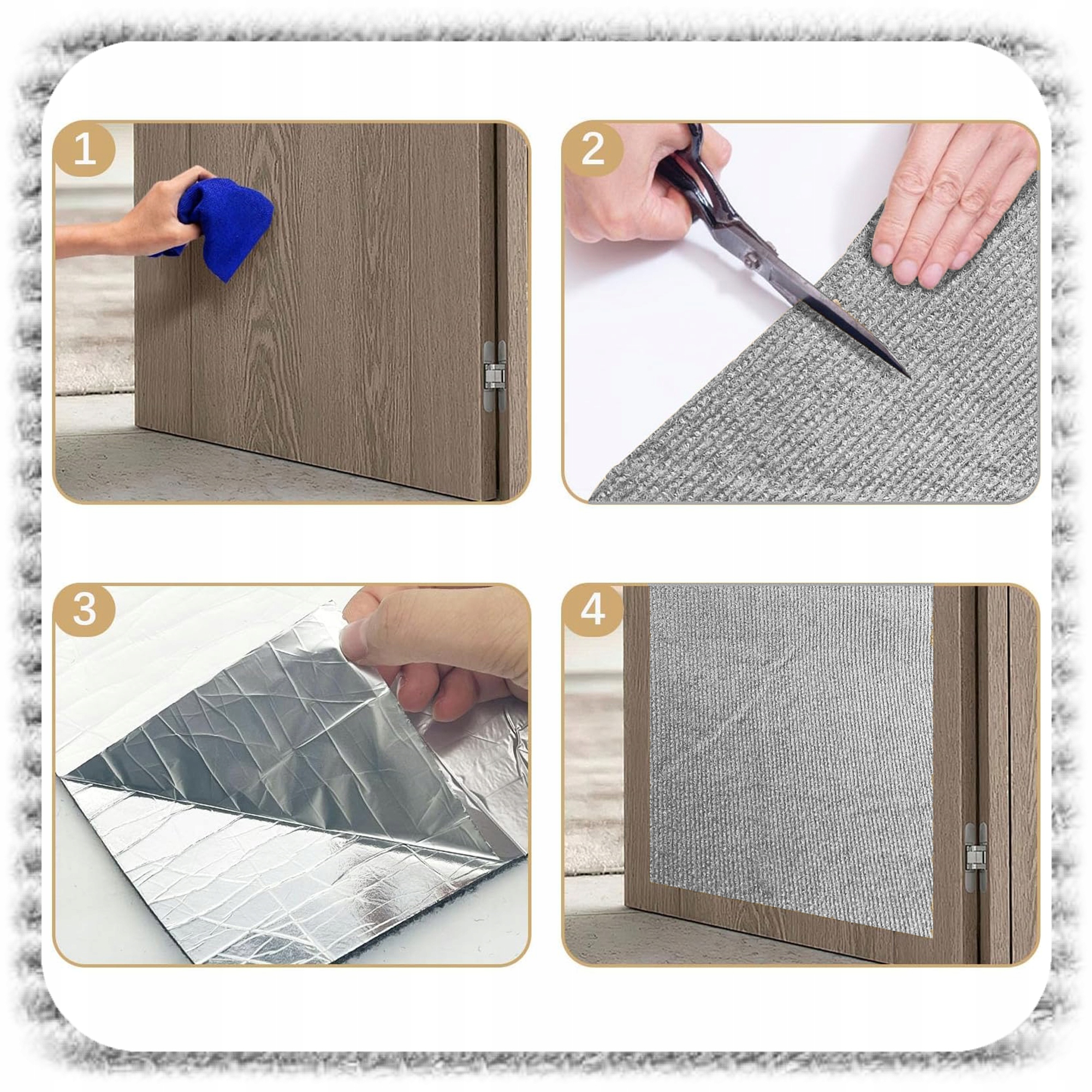 1

2

3

4