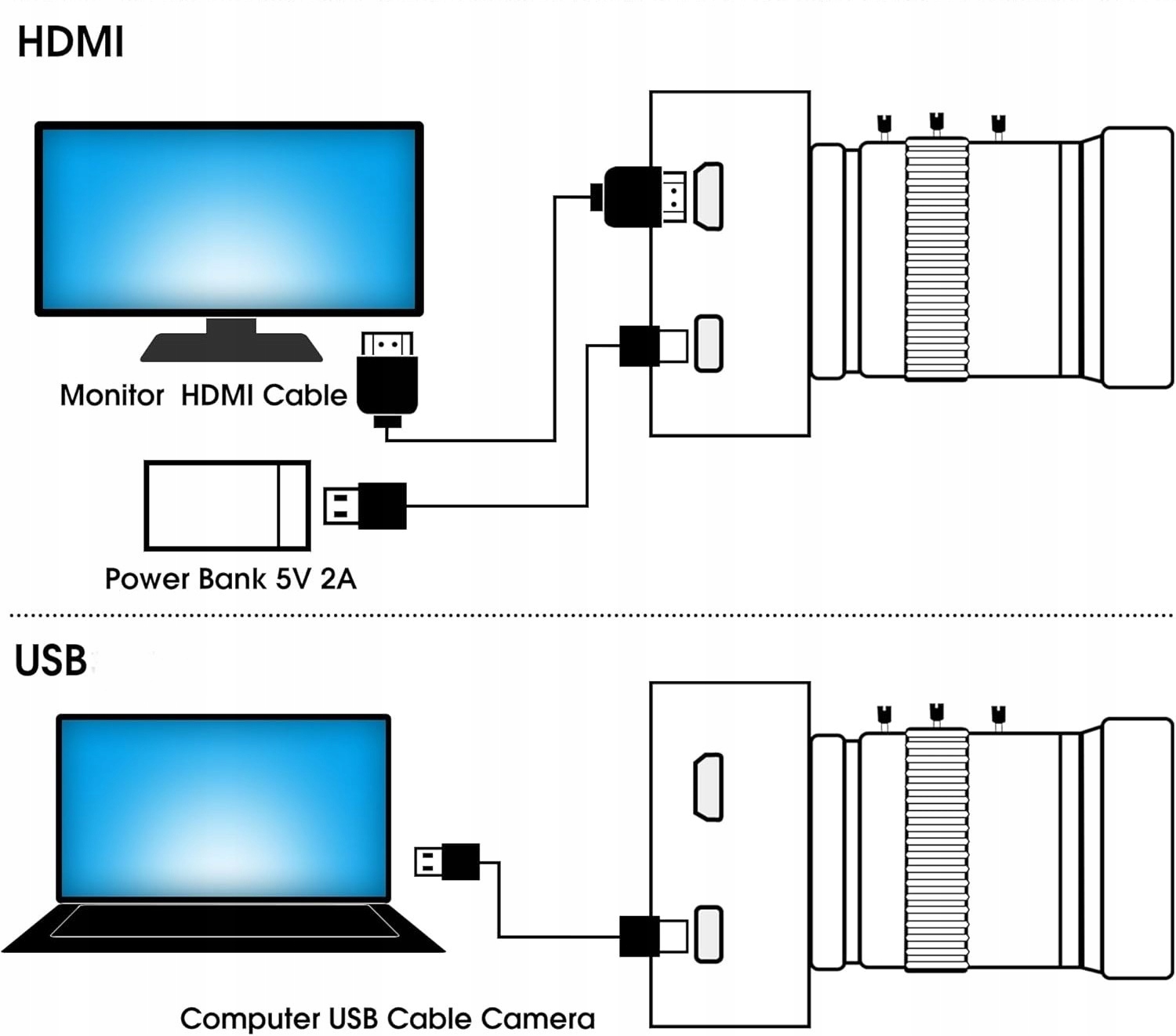 HDMI

Monitor HDMI Cable

Power Bank 5V 2A

USB

Computer USB Cable Camera