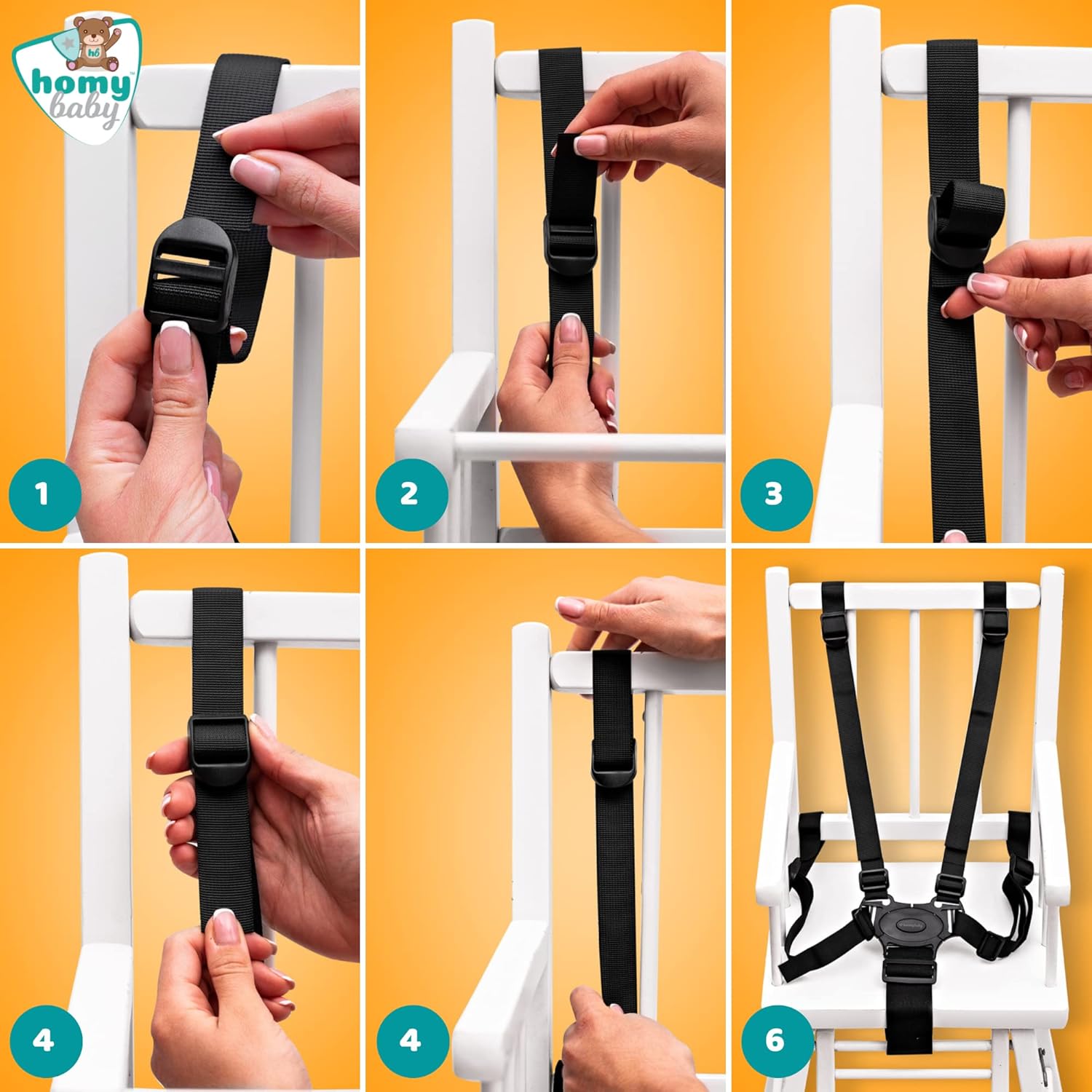 hb
homy baby

1

2

3

4

4

6