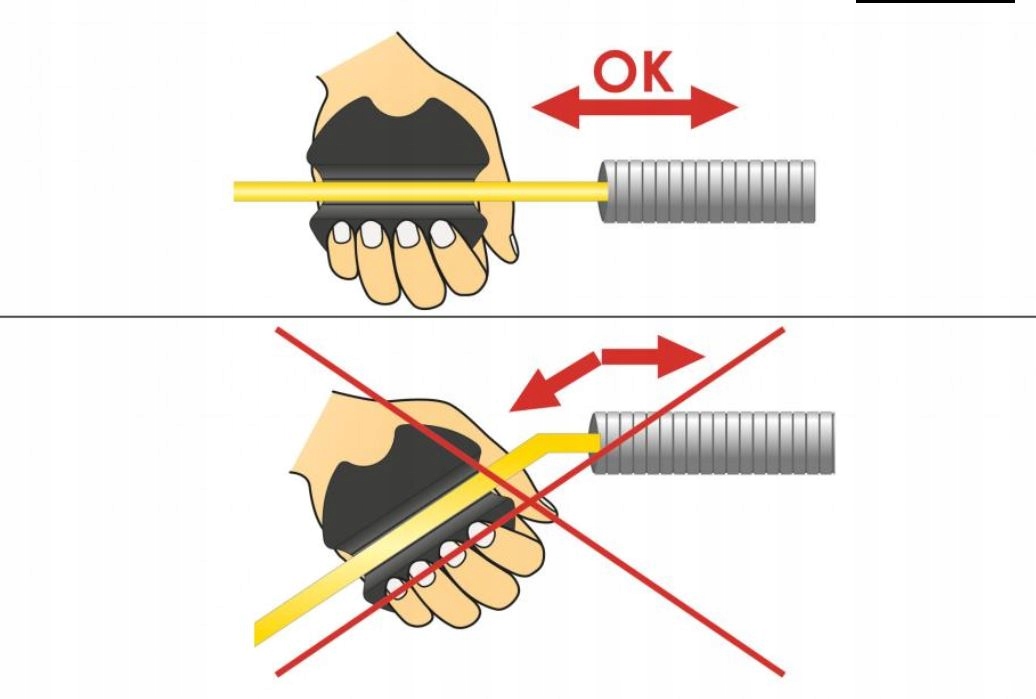 OK