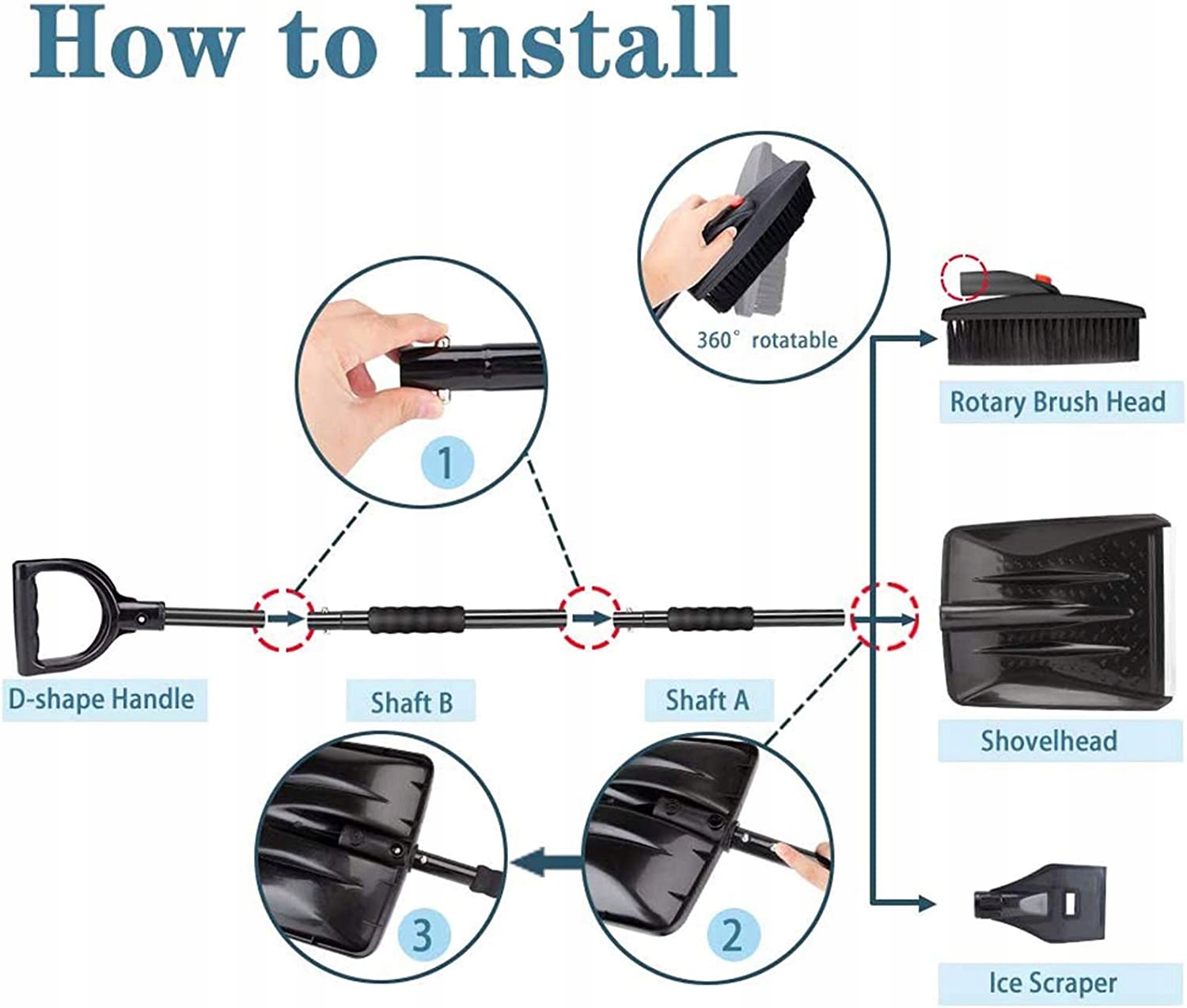 How to Install

360° rotatable

Rotary Brush Head

1

D-shape Handle

Shaft B

Shaft A

Shovelhead

3

2

Ice Scraper