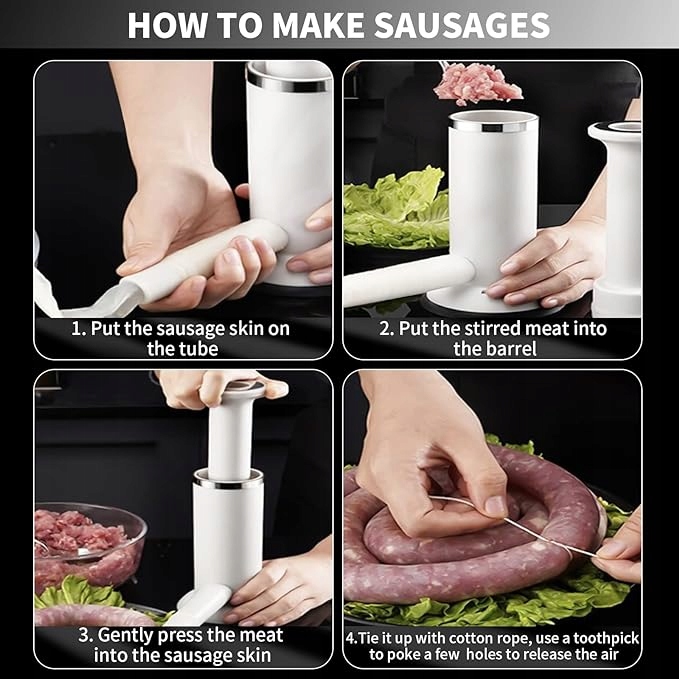 HOW TO MAKE SAUSAGES

1. Put the sausage skin on the tube

2. Put the stirred meat into the barrel

3. Gently press the meat into the sausage skin

4.Tie it up with cotton rope, use a toothpick to poke a few holes to release the air