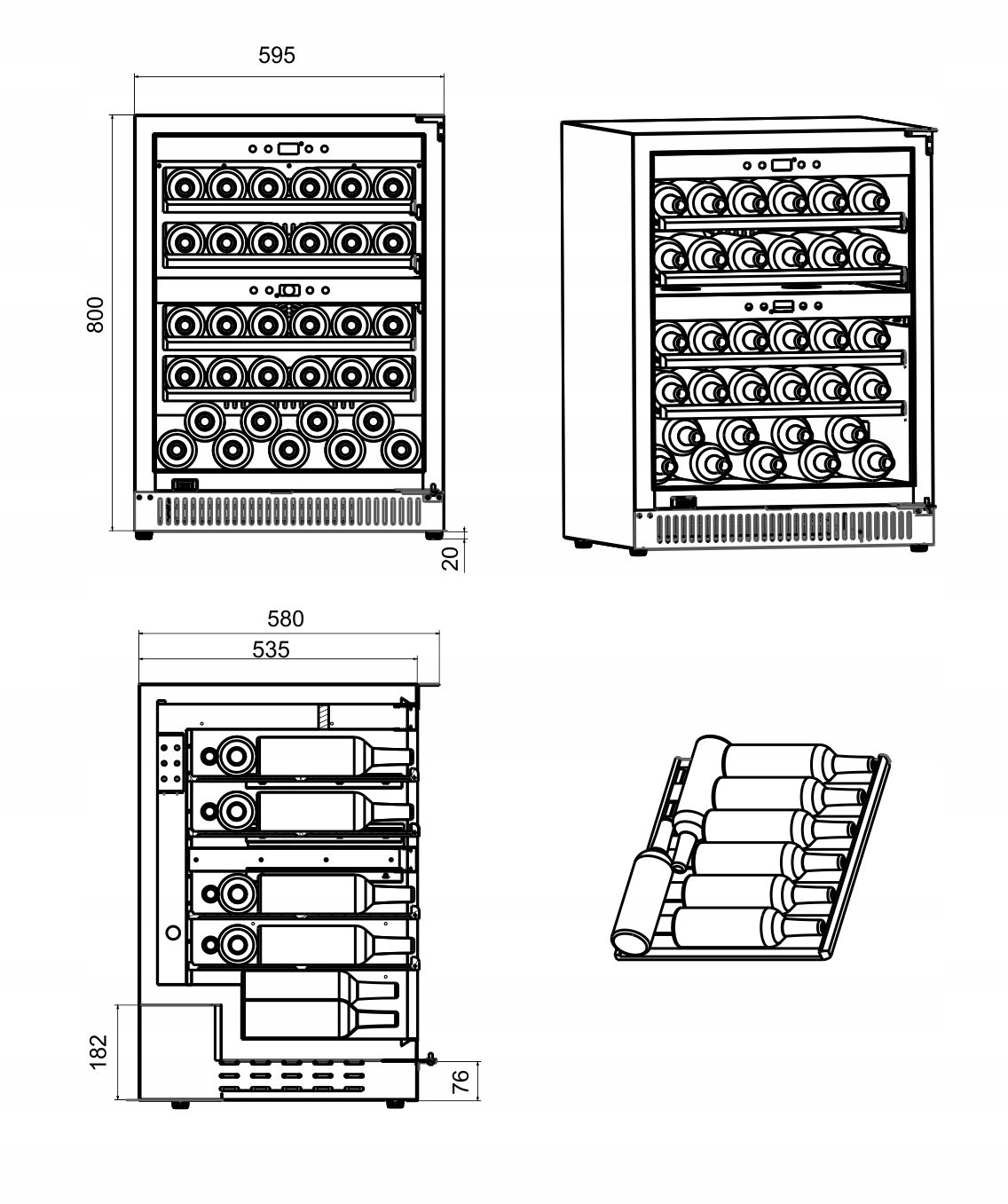 595

800

20

580

535

182

76