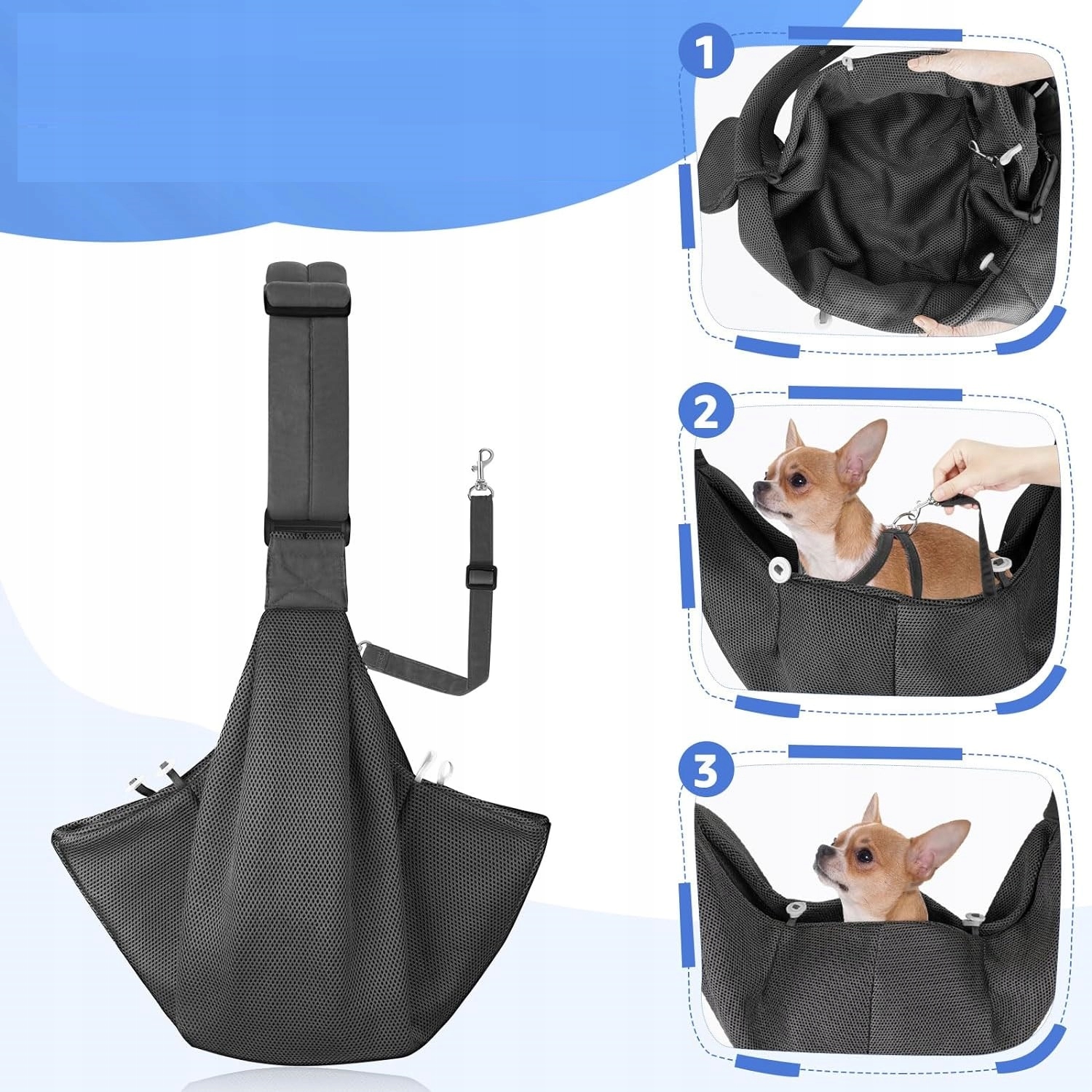 1

2

3