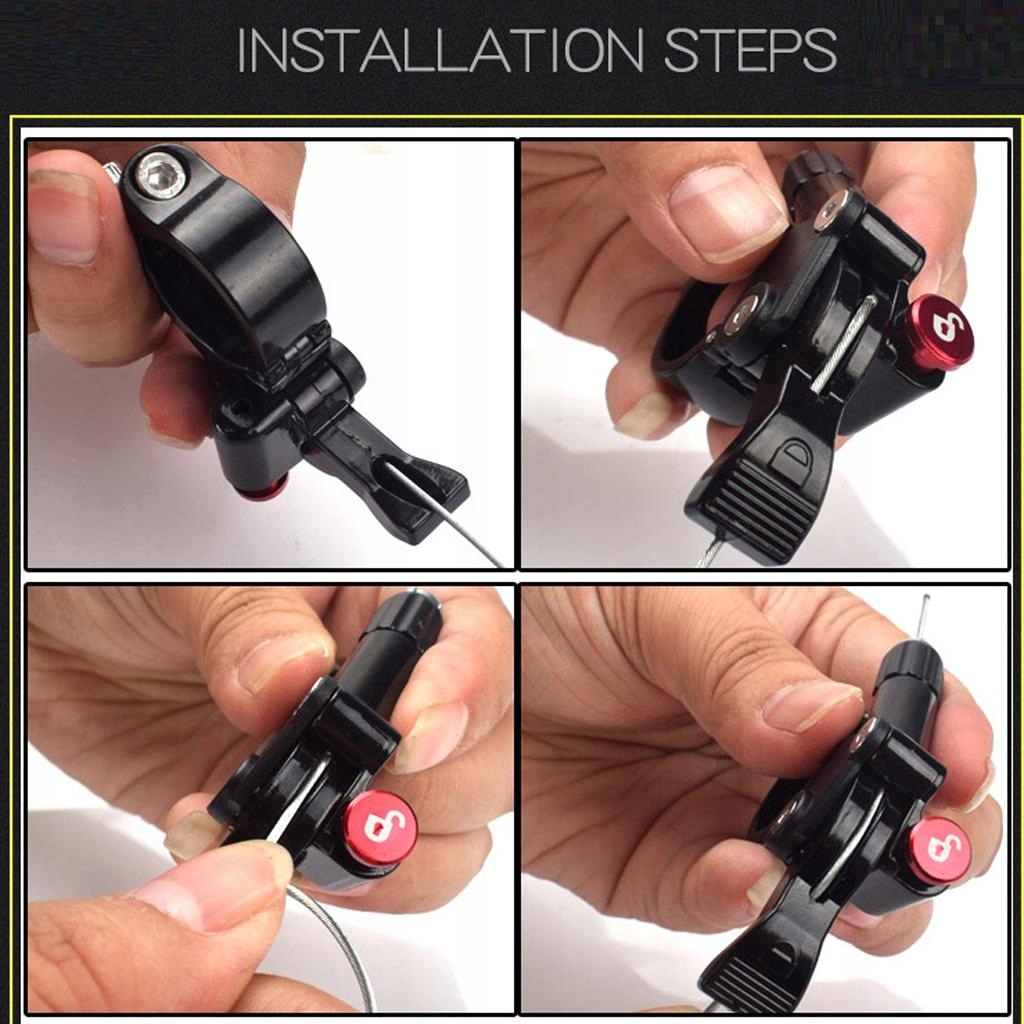 INSTALLATION STEPS