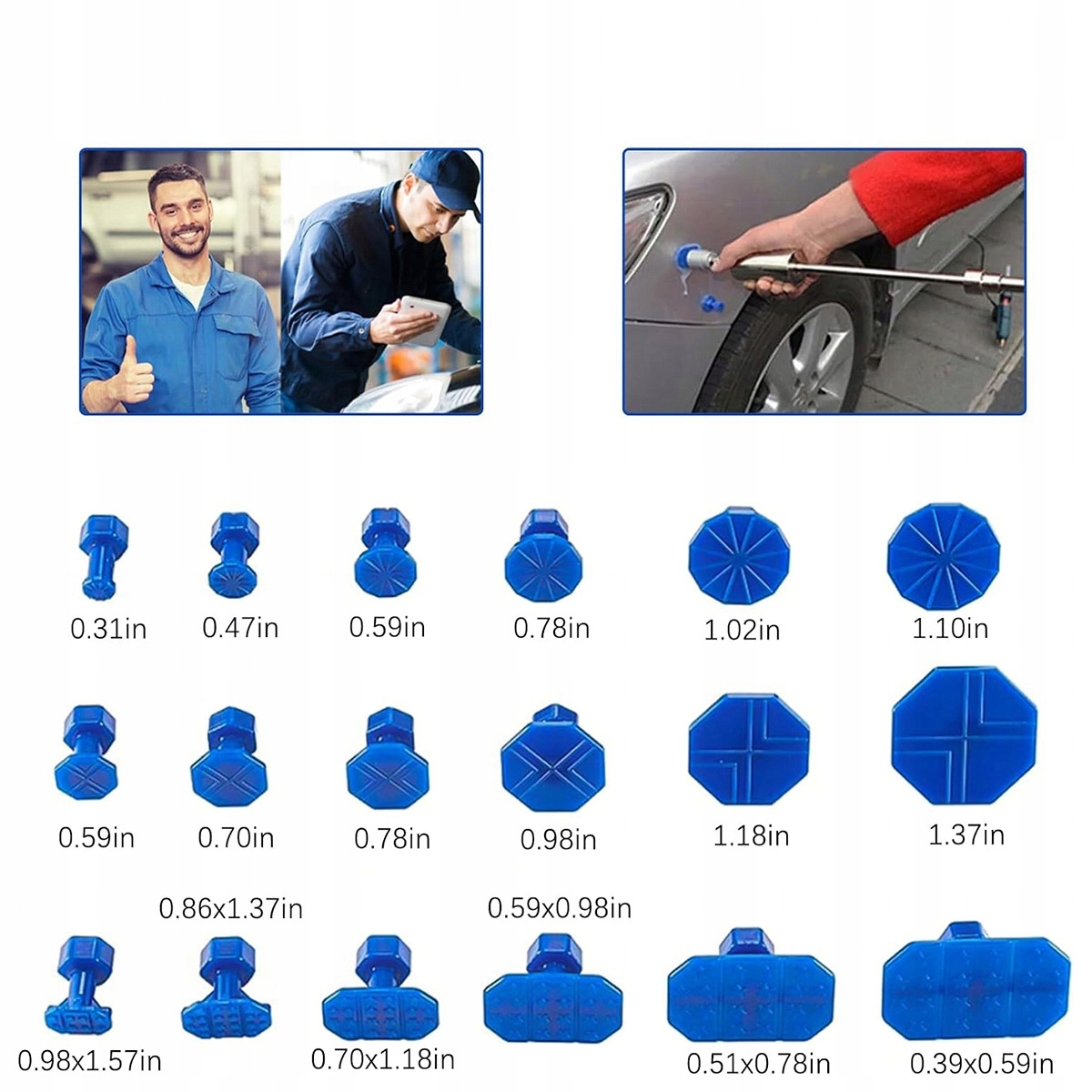 0.31in
0.47in
0.59in
0.78in
1.02in
1.10in

0.59in
0.70in
0.78in
0.98in
1.18in
1.37in

0.86x1.37in
0.59x0.98in

0.98x1.57in
0.70x1.18in
0.51x0.78in
0.39x0.59in