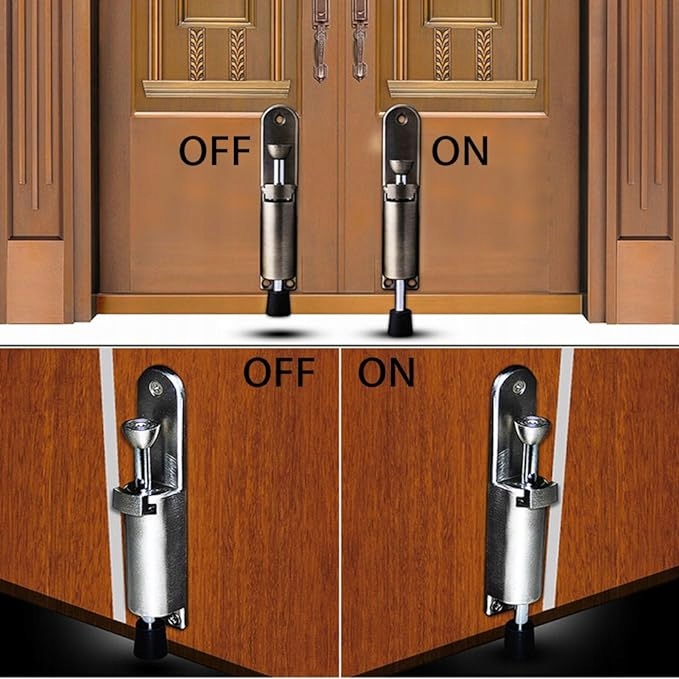 OFF
ON
OFF
ON