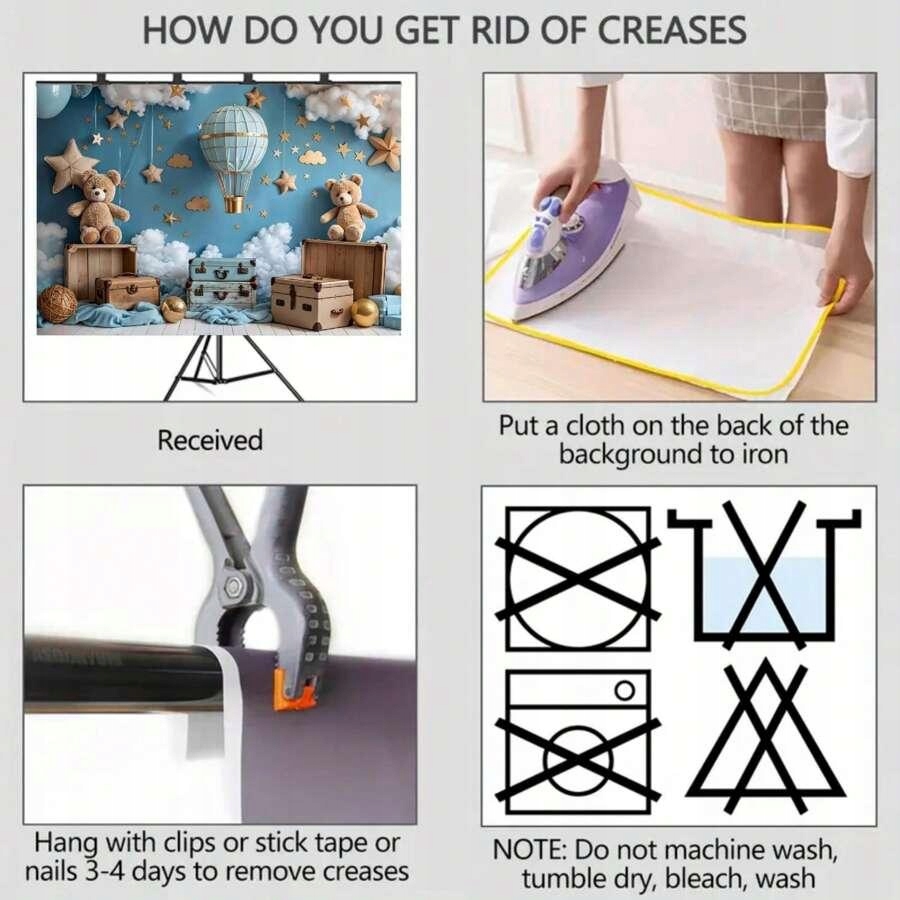 HOW DO YOU GET RID OF CREASES

Received

Put a cloth on the back of the background to iron

Hang with clips or stick tape or nails 3-4 days to remove creases

NOTE: Do not machine wash, tumble dry, bleach, wash