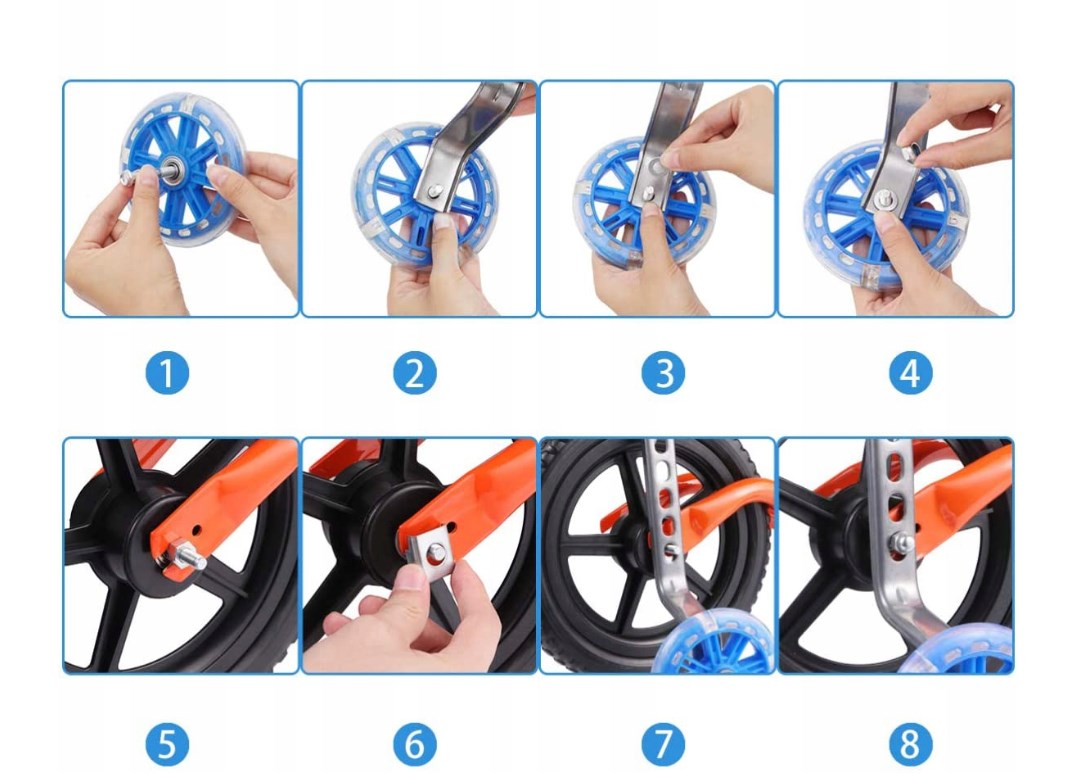 1

2

3

4

5

6

7

8