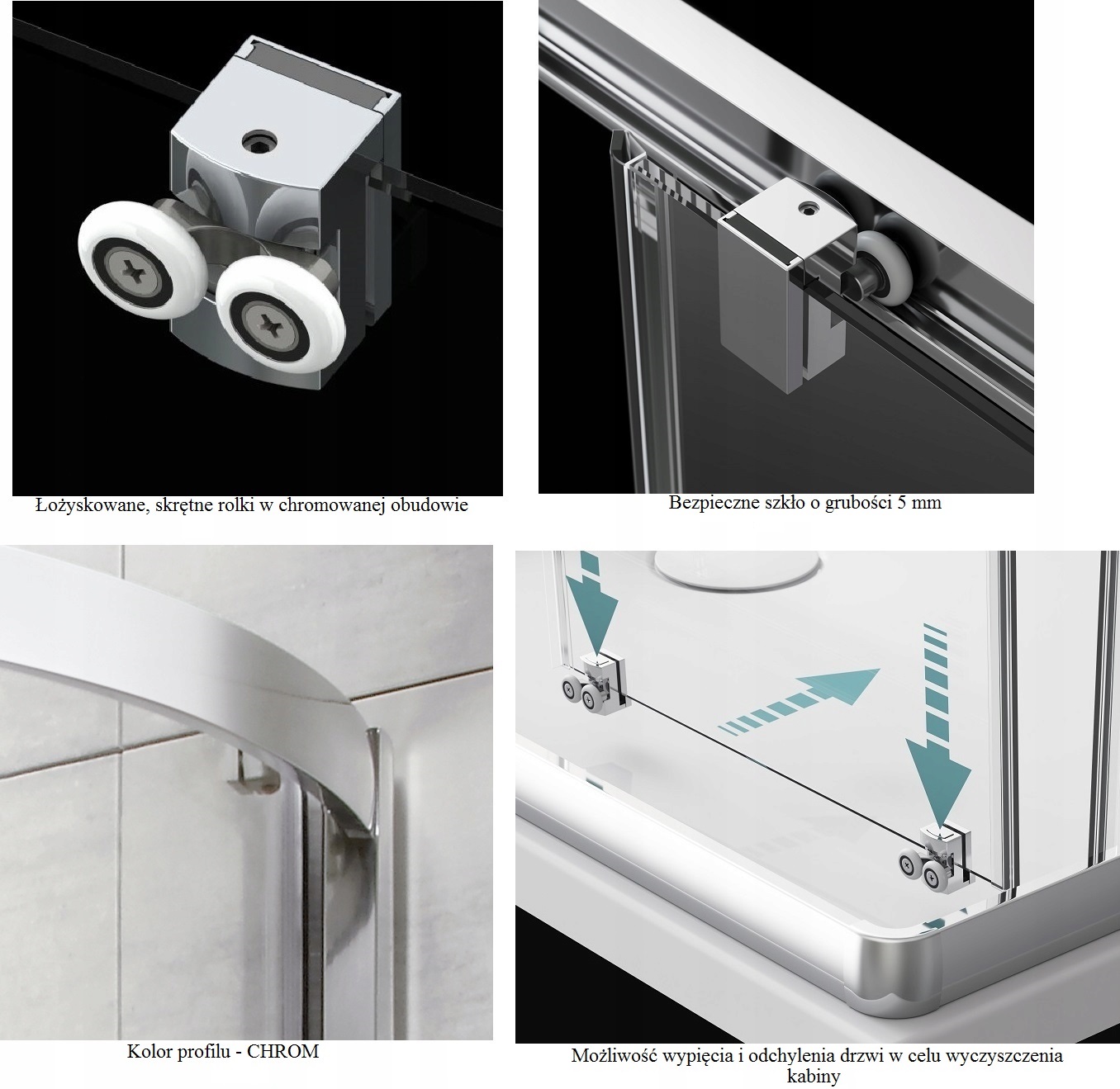 Łożyskowane, skrętne rolki w chromowanej obudowie

Bezpieczne szkło o grubości 5 mm

Kolor profilu - CHROM

Możliwość wypięcia i odchylenia drzwi w celu wyczyszczenia kabiny