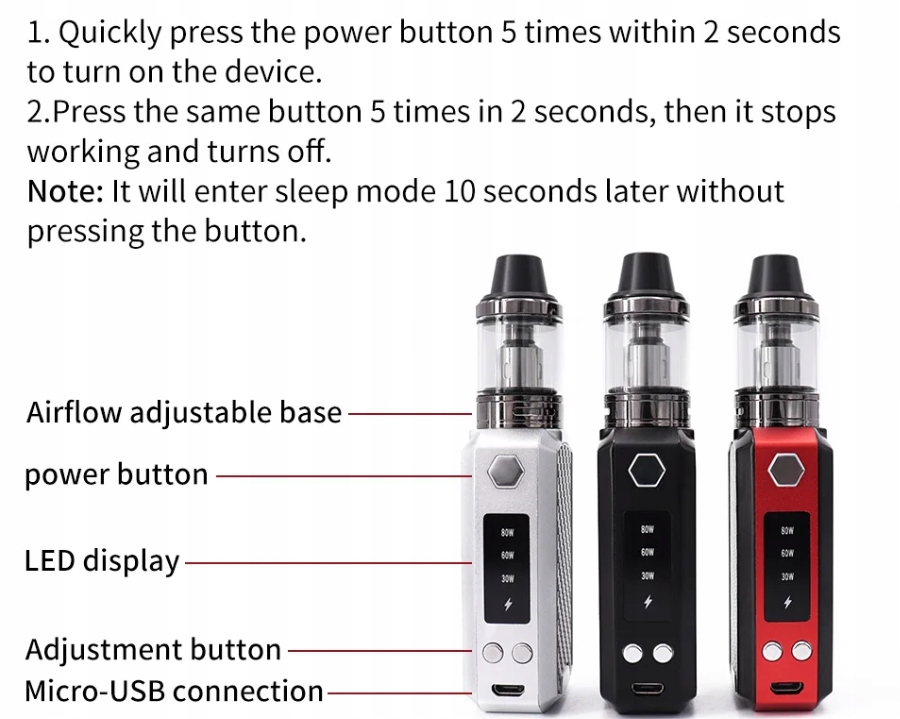 1. Quickly press the power button 5 times within 2 seconds to turn on the device.
2.Press the same button 5 times in 2 seconds, then it stops working and turns off.
Note: It will enter sleep mode 10 seconds later without pressing the button.

Airflow adjustable base
power button
LED display
Adjustment button
Micro-USB connection

80W
60W
30W

80W
60W
30W

80W
60W
30W