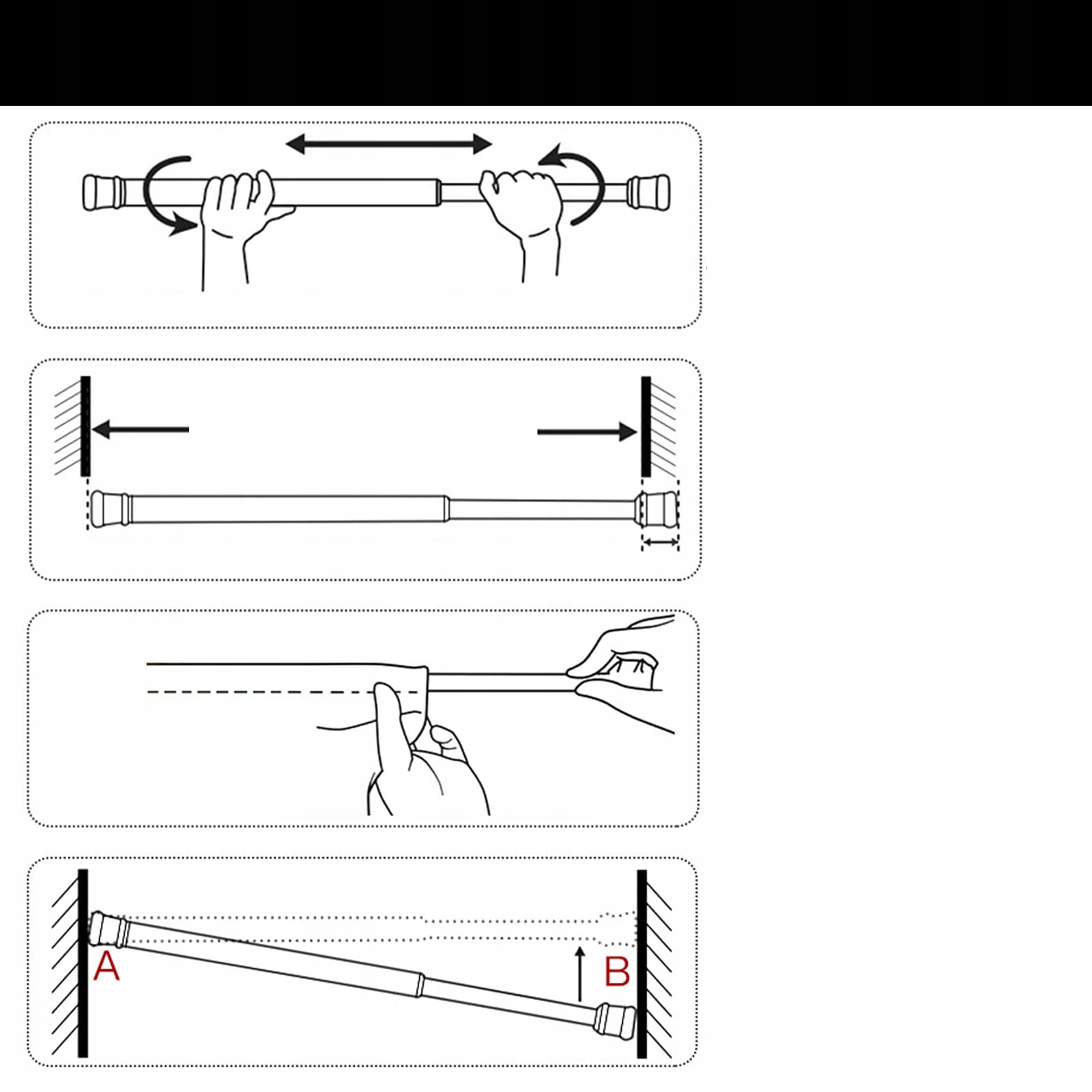 A
B