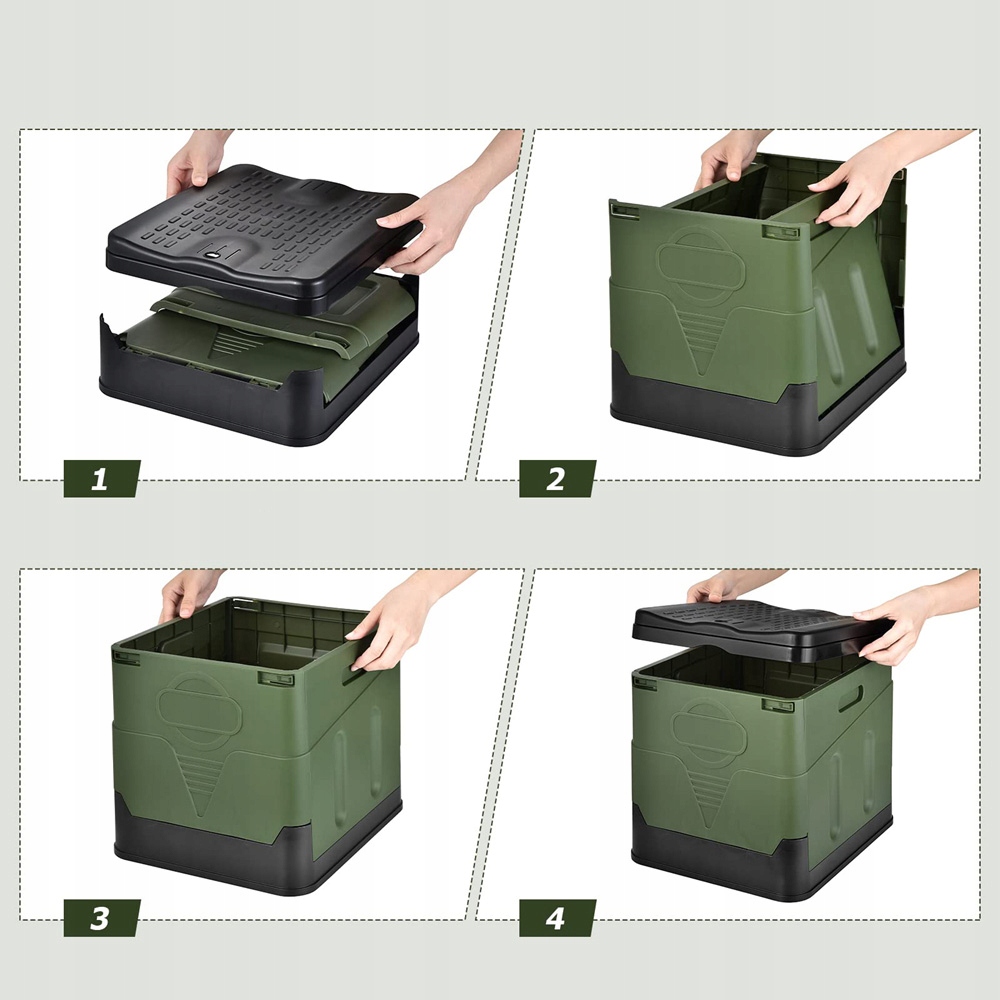 1

2

3

4