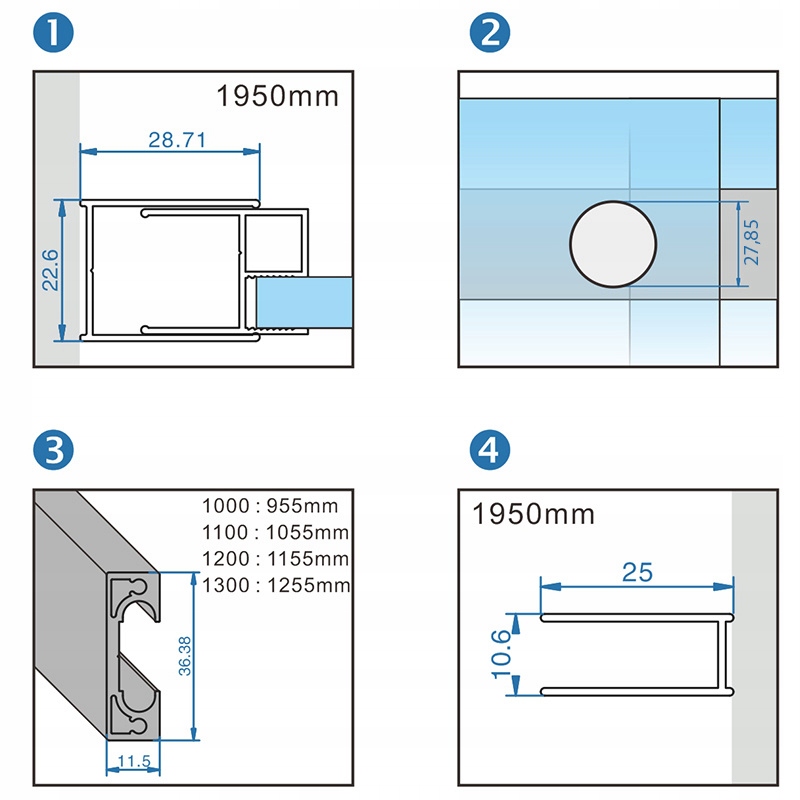 1

1950mm

28.71

22.6

2

27,85

3

1000 : 955mm
1100 : 1055mm
1200 : 1155mm
1300 : 1255mm

36.38

11.5

4

1950mm

25

10.6