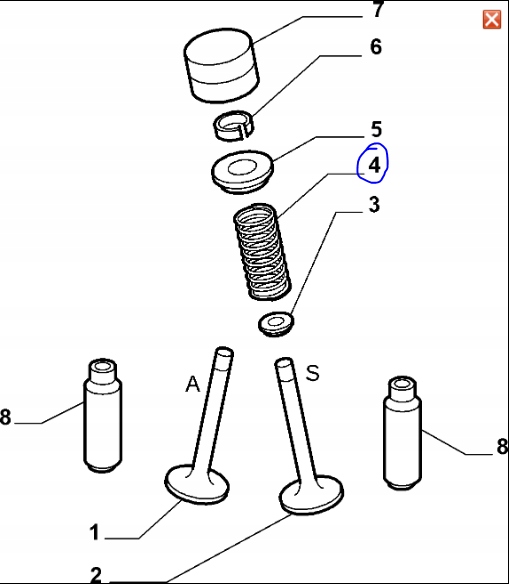 7
6
5
4
3
A
S
8
8
1
2