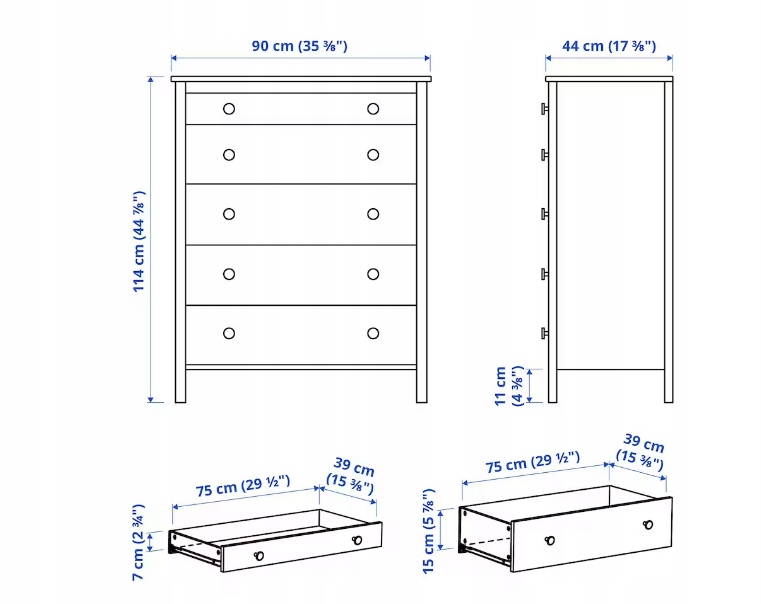 90 cm (35 ⅜")

44 cm (17 ⅜")

114 cm (44 ⅞")

11 cm (4 ⅜")

75 cm (29 ½")

39 cm (15 ⅜")

7 cm (2 ¾")

75 cm (29 ½")

39 cm (15 ⅜")

15 cm (5 ⅞")