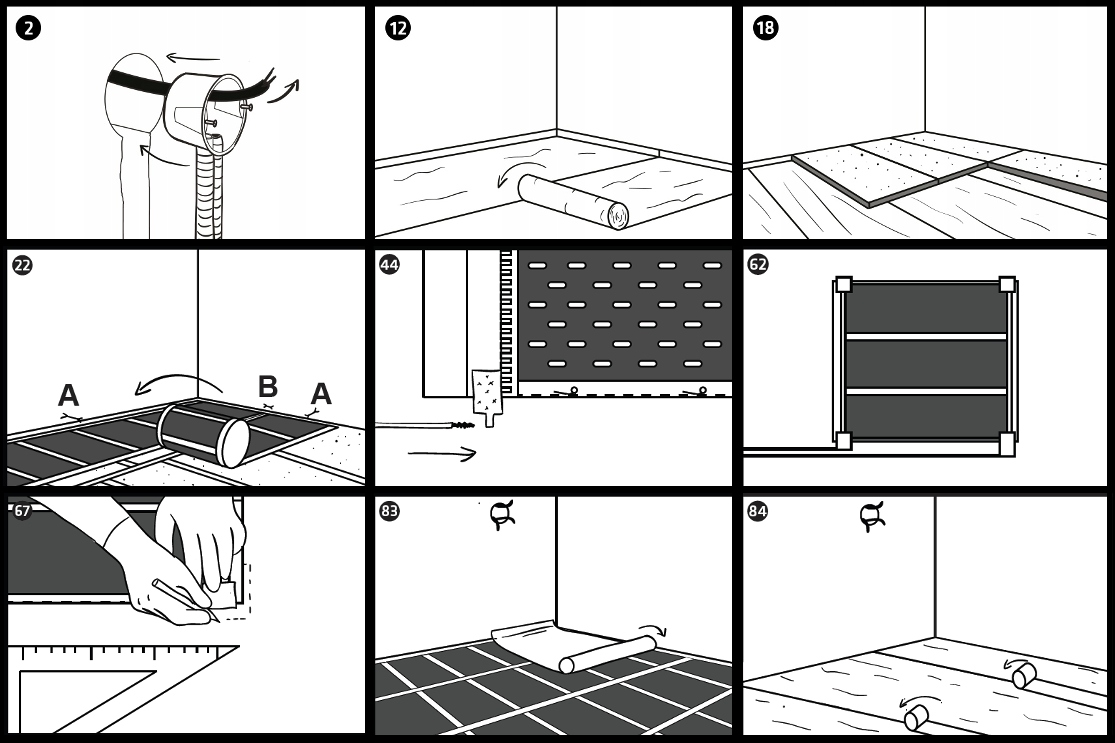 2

12

18

22

A

B

A

44

62

67

83

84